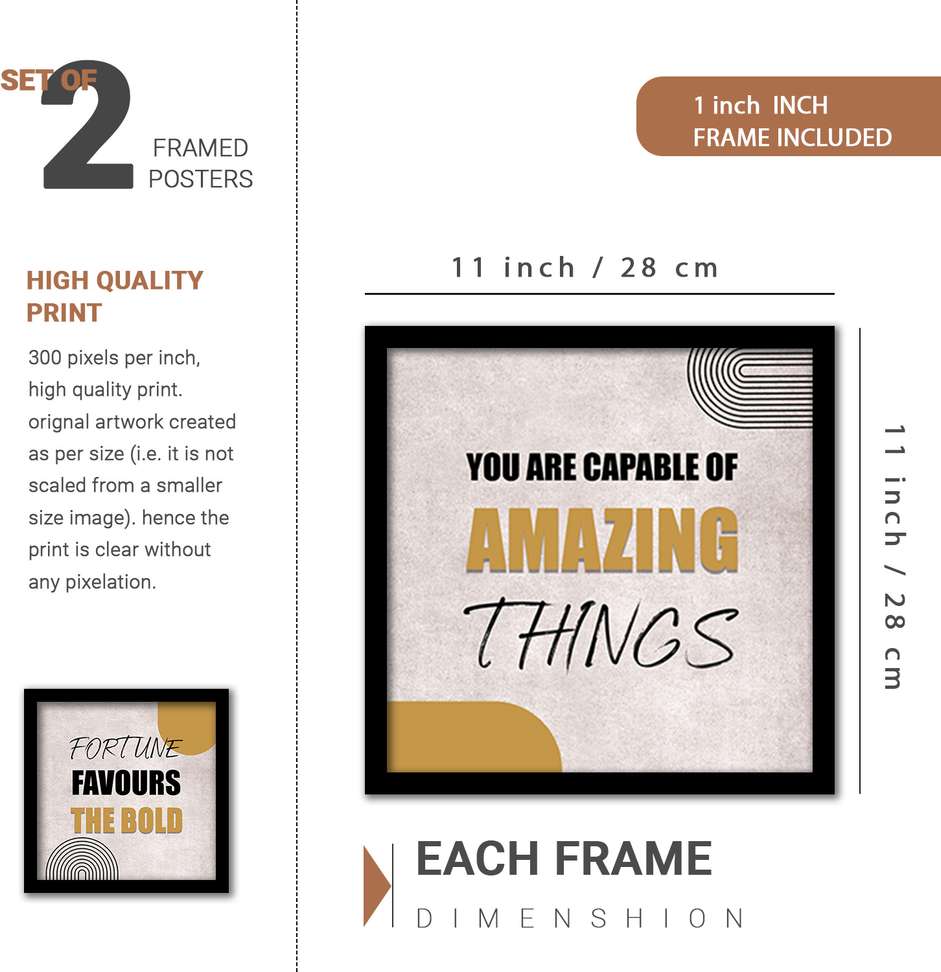 SET OF 2 FRAMED POSTERS

HIGH QUALITY PRINT

300 pixels per inch, high quality print. orignal artwork created as per size (i.e. it is not scaled from a smaller size image). hence the print is clear without any pixelation.

FORTUNE FAVOURS THE BOLD

1 inch INCH FRAME INCLUDED

11 inch / 28 cm

YOU ARE CAPABLE OF AMAZING THINGS

11 inch / 28 cm

EACH FRAME DIMENSHION