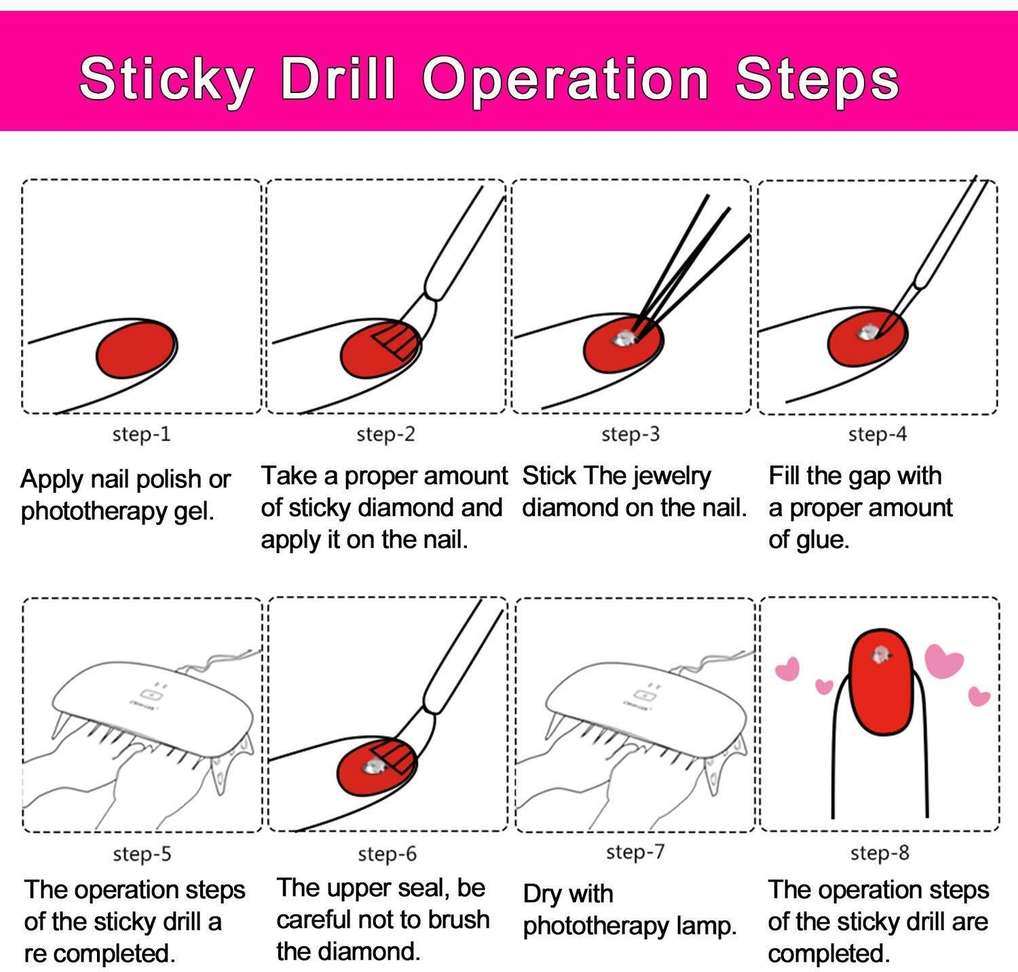 Sticky Drill Operation Steps

step-1
Apply nail polish or phototherapy gel.

step-2
Take a proper amount of sticky diamond and apply it on the nail.

step-3
Stick The jewelry diamond on the nail.

step-4
Fill the gap with a proper amount of glue.

step-5
The operation steps of the sticky drill a re completed.

step-6
The upper seal, be careful not to brush the diamond.

step-7
Dry with phototherapy lamp.

step-8
The operation steps of the sticky drill are completed.