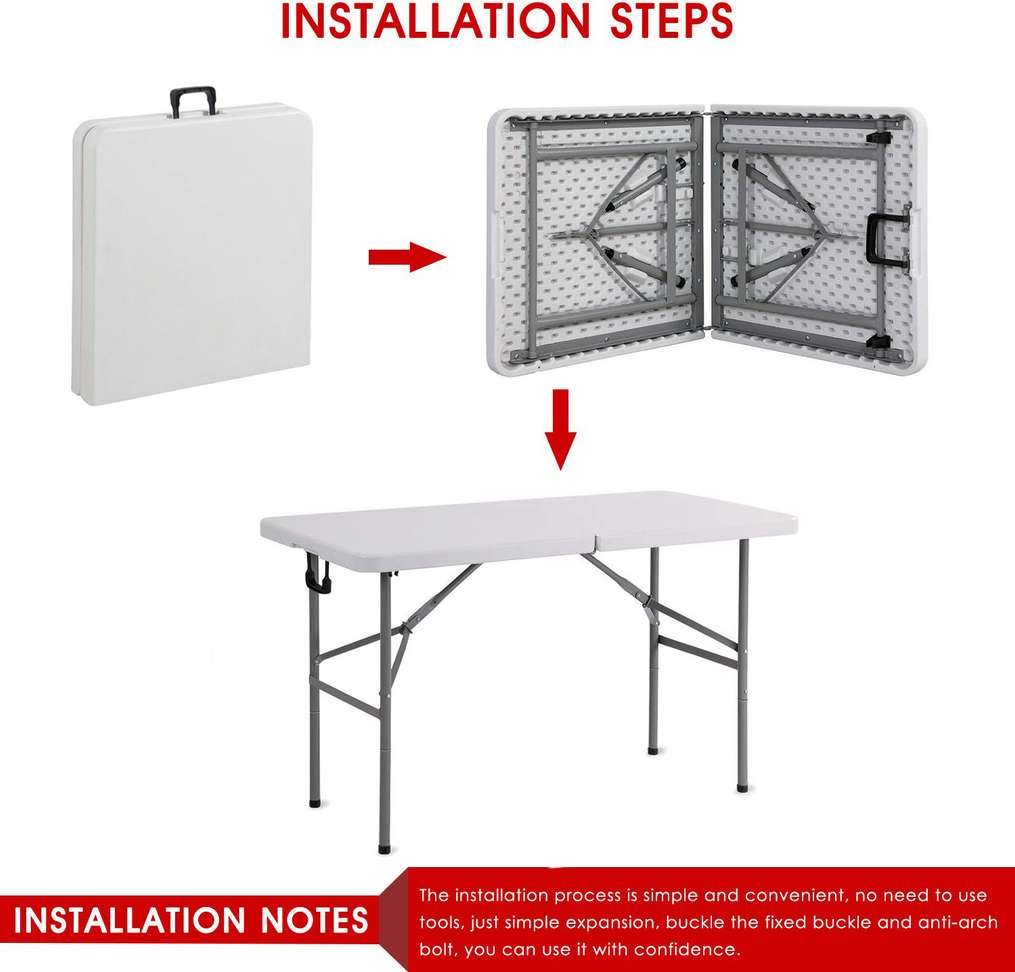 INSTALLATION STEPS

INSTALLATION NOTES

The installation process is simple and convenient, no need to use tools, just simple expansion, buckle the fixed buckle and anti-arch bolt, you can use it with confidence.