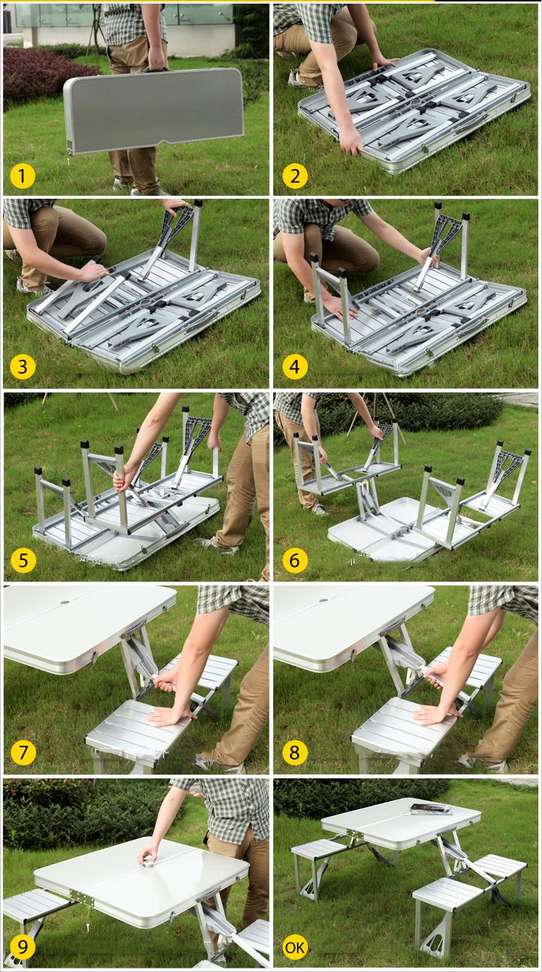 1
2
3
4
5
6
7
8
9
OK