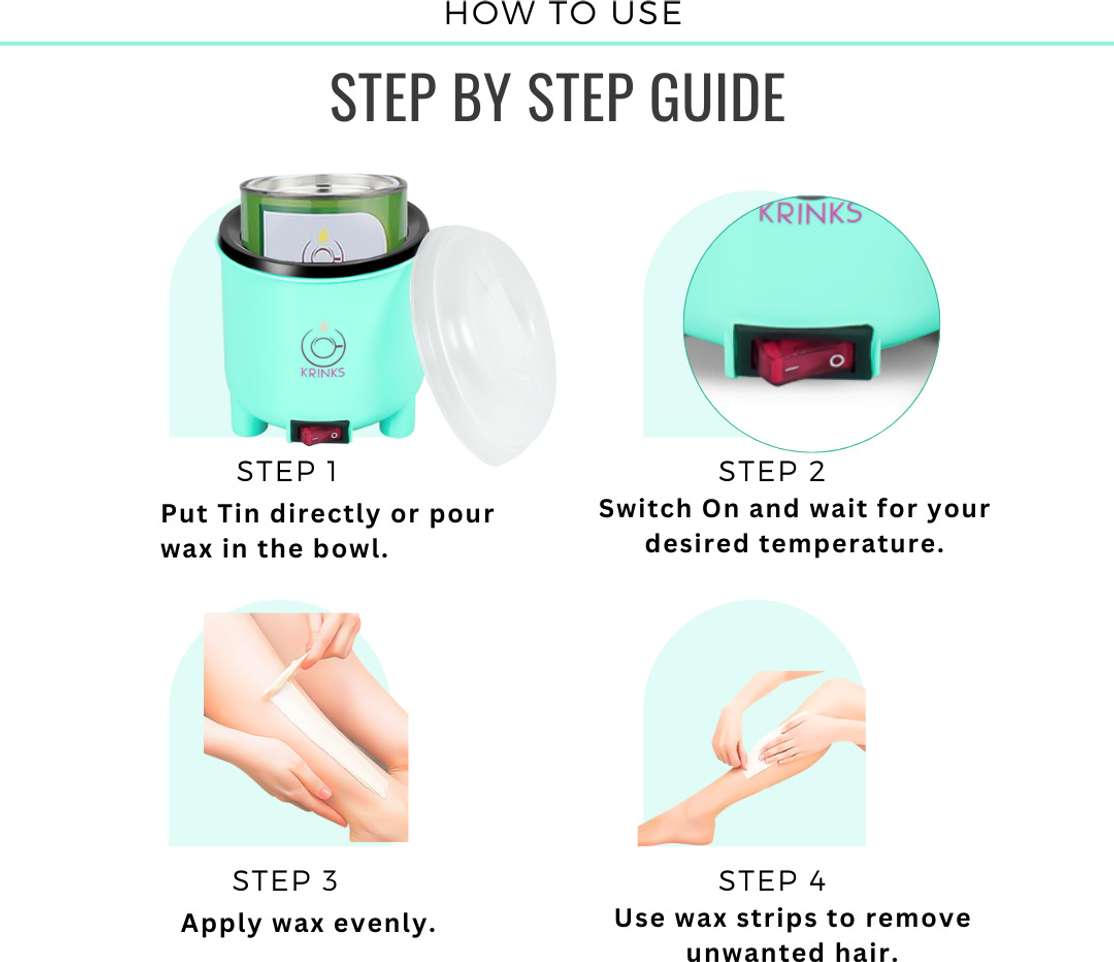 HOW TO USE

STEP BY STEP GUIDE

KRINKS

KRINKS

STEP 1
Put Tin directly or pour wax in the bowl.

STEP 2
Switch On and wait for your desired temperature.

STEP 3
Apply wax evenly.

STEP 4
Use wax strips to remove unwanted hair.