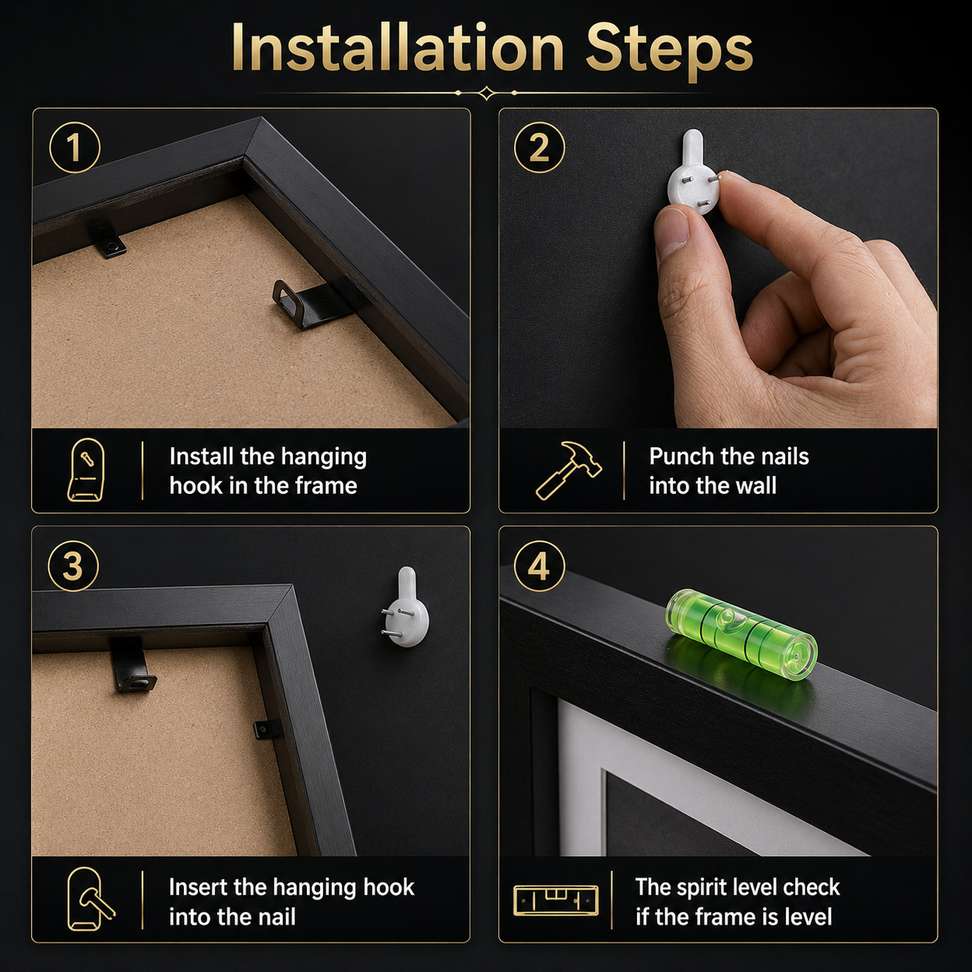 Installation Steps

1

Install the hanging hook in the frame

2

Punch the nails into the wall

3

Insert the hanging hook into the nail

4

The spirit level check if the frame is level