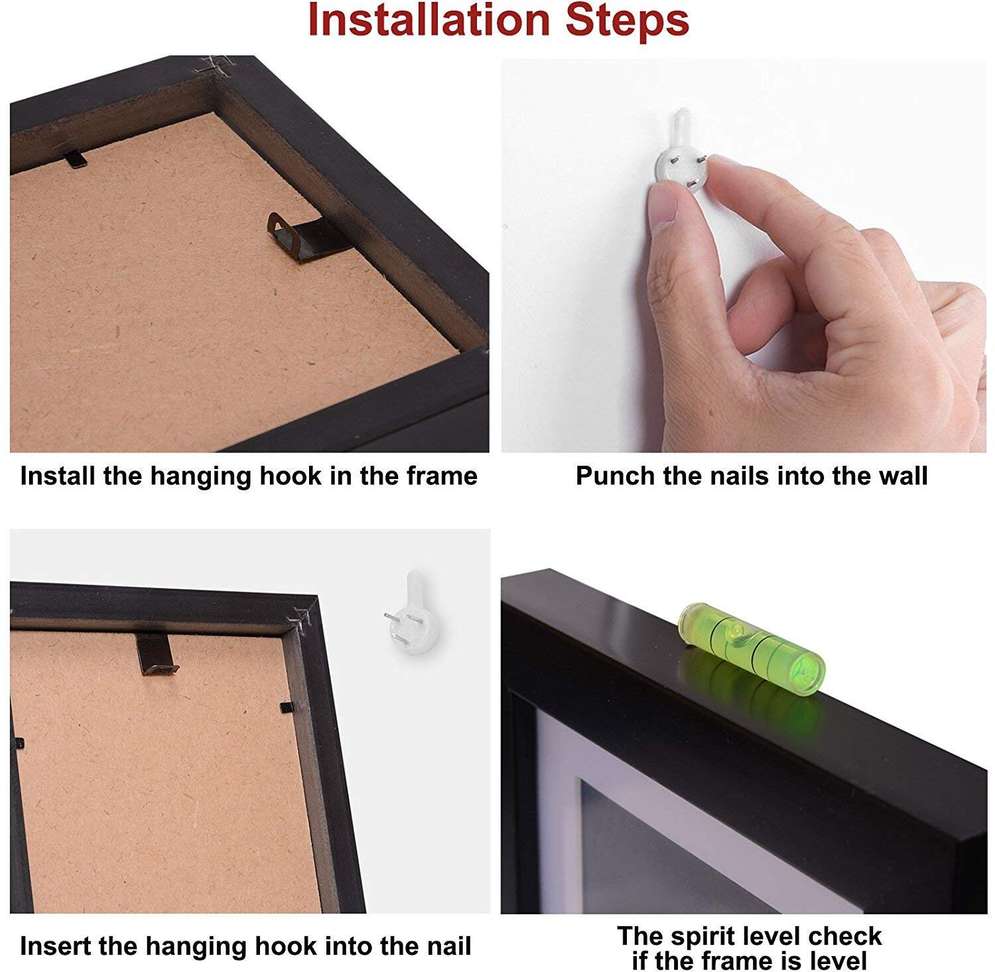 Installation Steps

Install the hanging hook in the frame

Punch the nails into the wall

Insert the hanging hook into the nail

The spirit level check if the frame is level