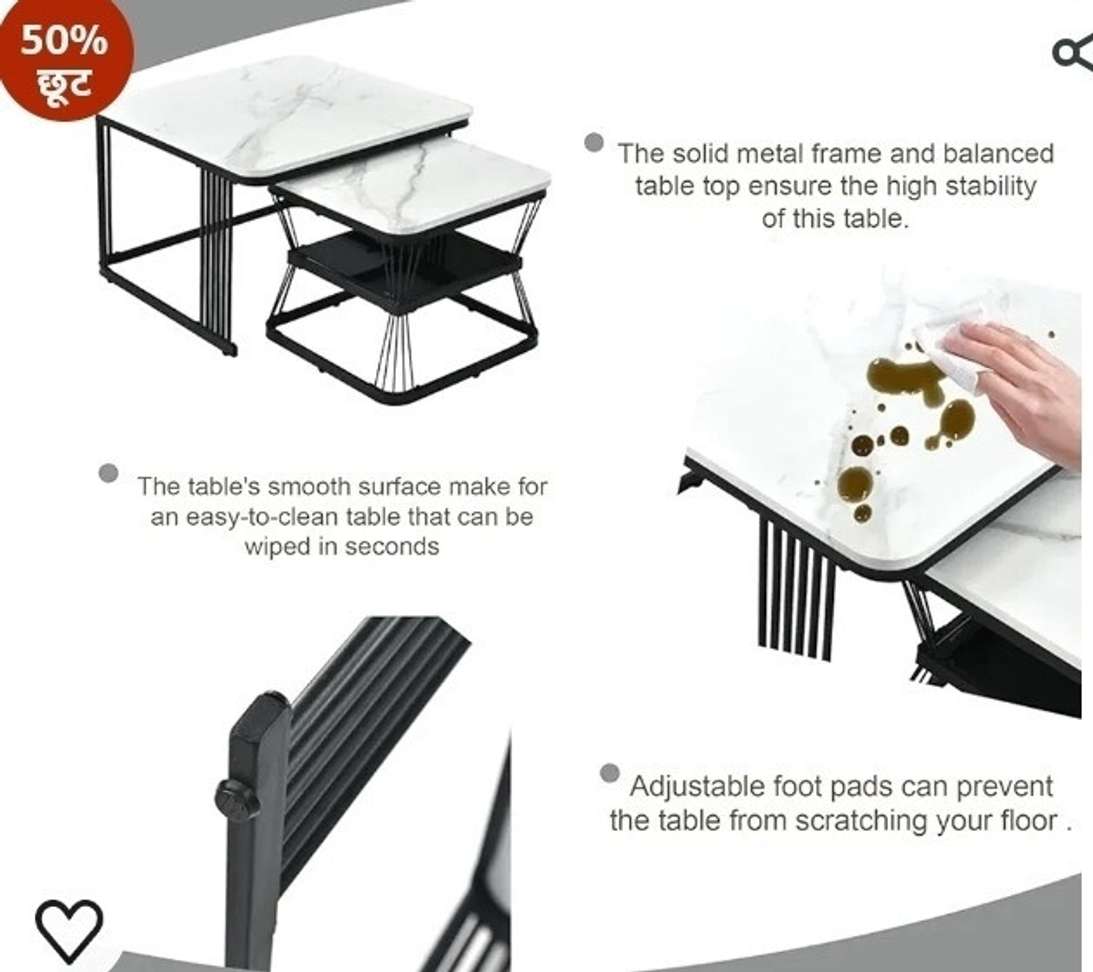 50%
छूट

The solid metal frame and balanced table top ensure the high stability of this table.

The table's smooth surface make for an easy-to-clean table that can be wiped in seconds

Adjustable foot pads can prevent the table from scratching your floor .