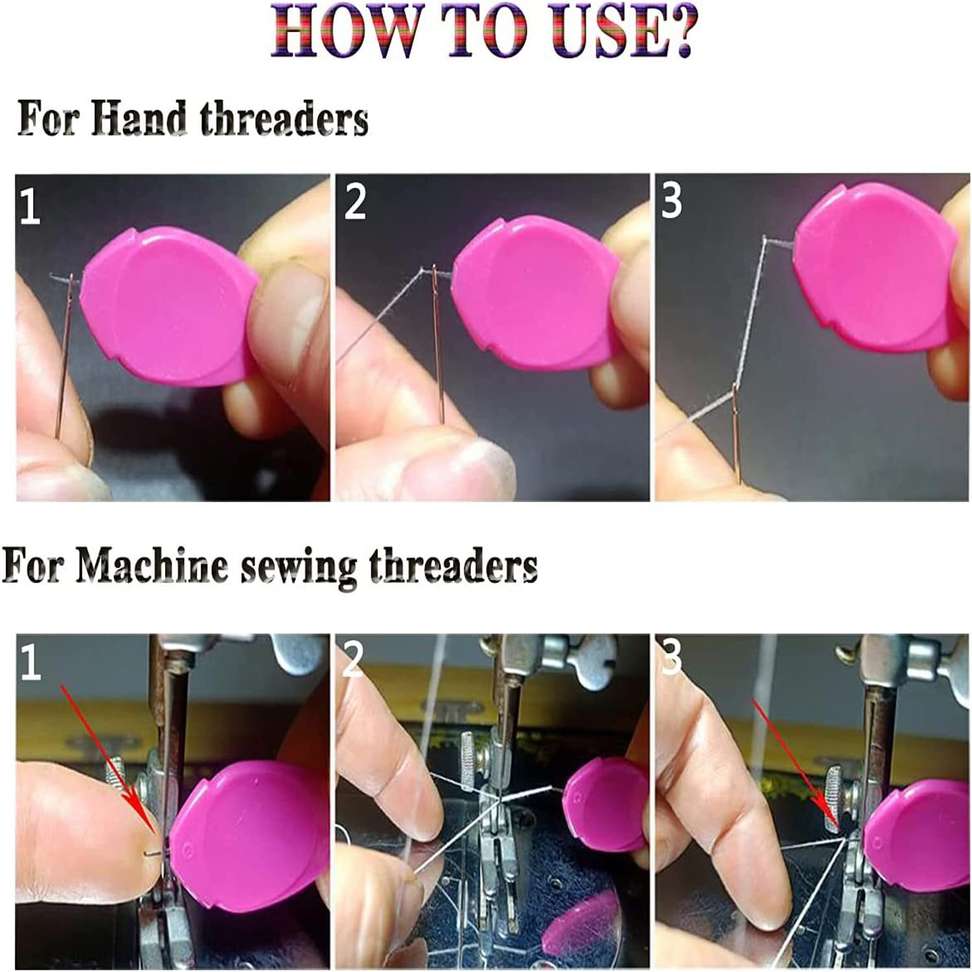 HOW TO USE?

For Hand threaders

1

2

3

For Machine sewing threaders

1

2

3