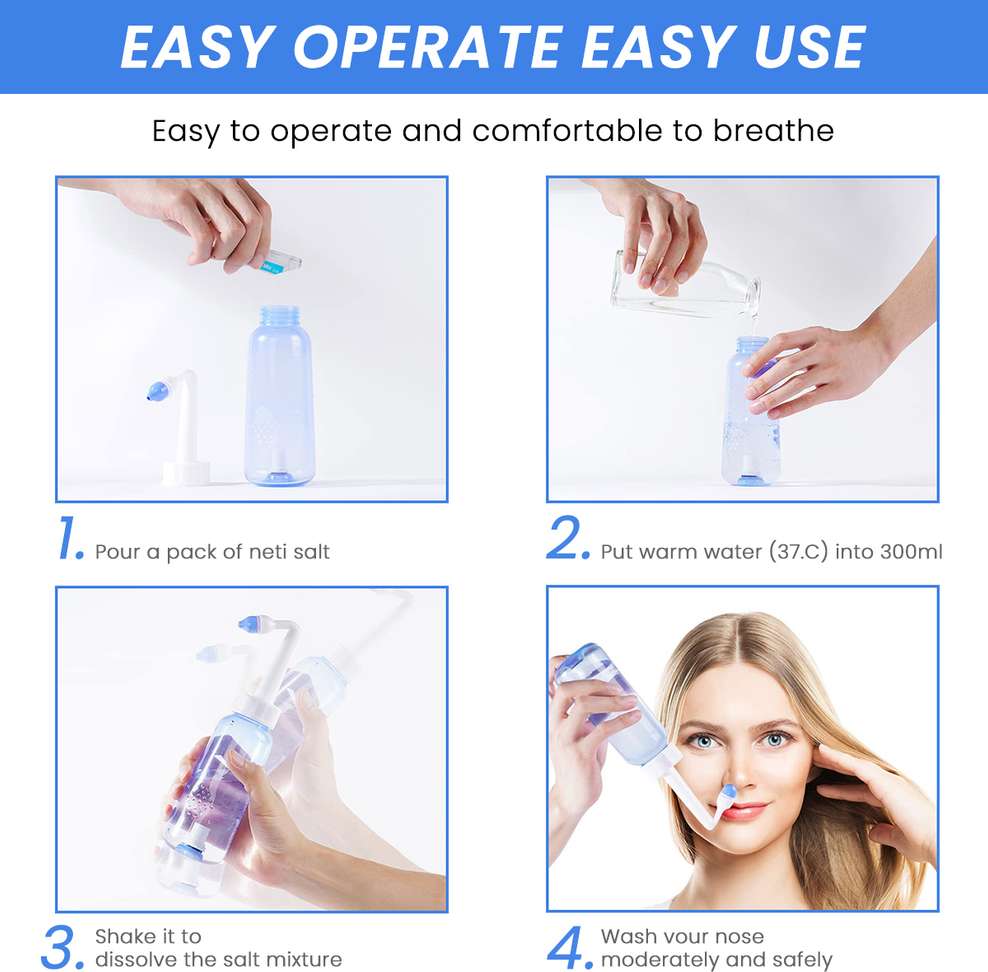 EASY OPERATE EASY USE

Easy to operate and comfortable to breathe

1. Pour a pack of neti salt

2. Put warm water (37.C) into 300ml

3. Shake it to dissolve the salt mixture

4. Wash your nose moderately and safely