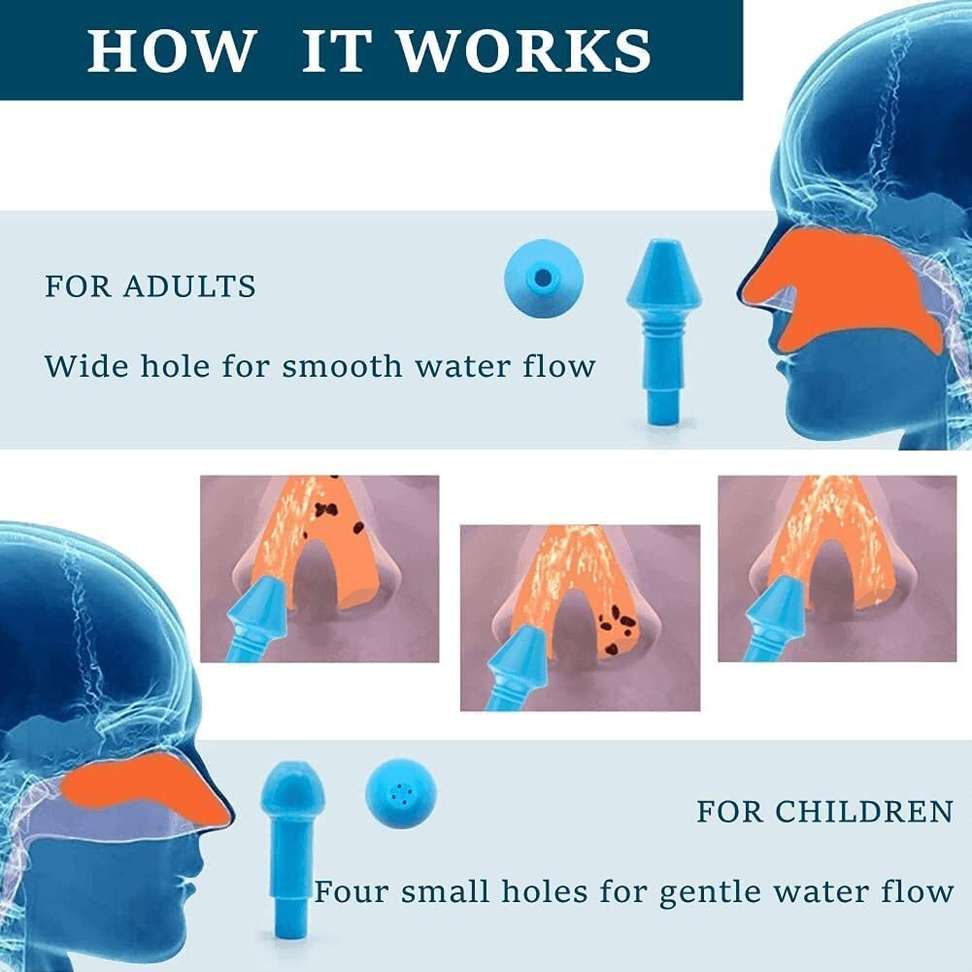 HOW IT WORKS

FOR ADULTS

Wide hole for smooth water flow

FOR CHILDREN

Four small holes for gentle water flow