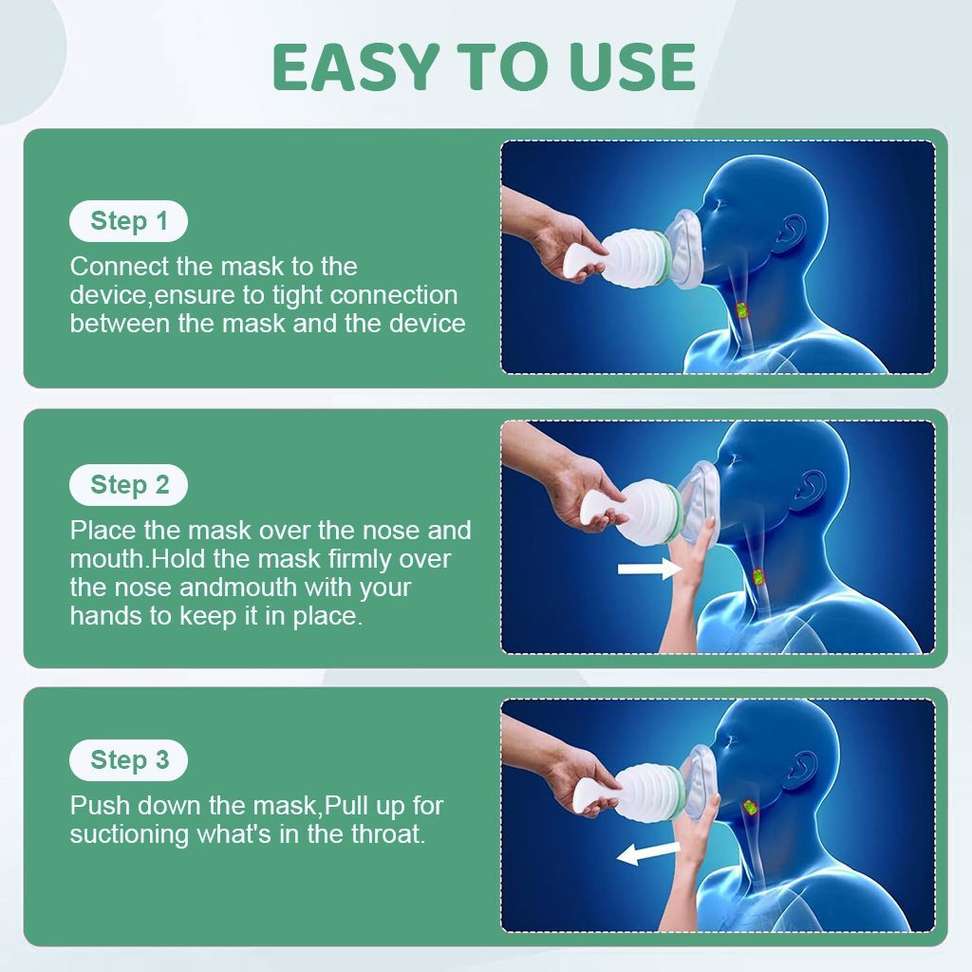 EASY TO USE

Step 1

Connect the mask to the device,ensure to tight connection between the mask and the device

Step 2

Place the mask over the nose and mouth.Hold the mask firmly over the nose andmouth with your hands to keep it in place.

Step 3

Push down the mask,Pull up for suctioning what's in the throat.