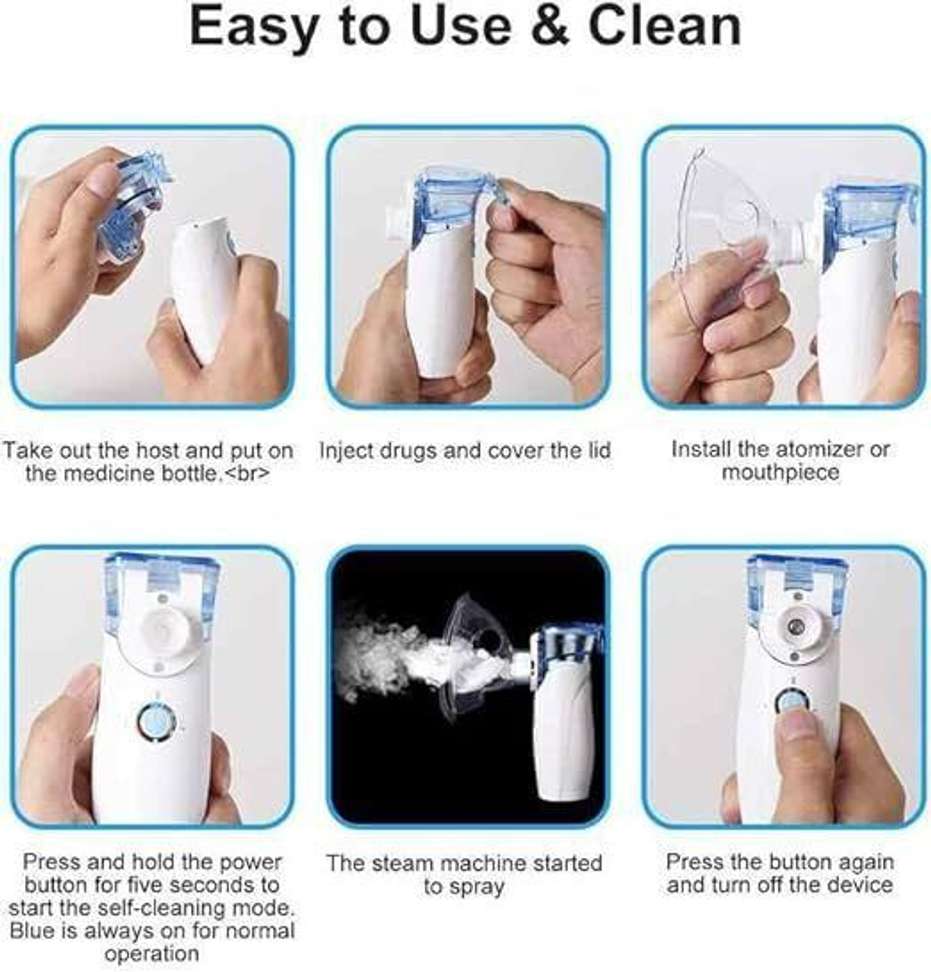 Easy to Use & Clean

Take out the host and put on the medicine bottle.<br>

Inject drugs and cover the lid

Install the atomizer or mouthpiece

Press and hold the power button for five seconds to start the self-cleaning mode. Blue is always on for normal operation

The steam machine started to spray

Press the button again and turn off the device