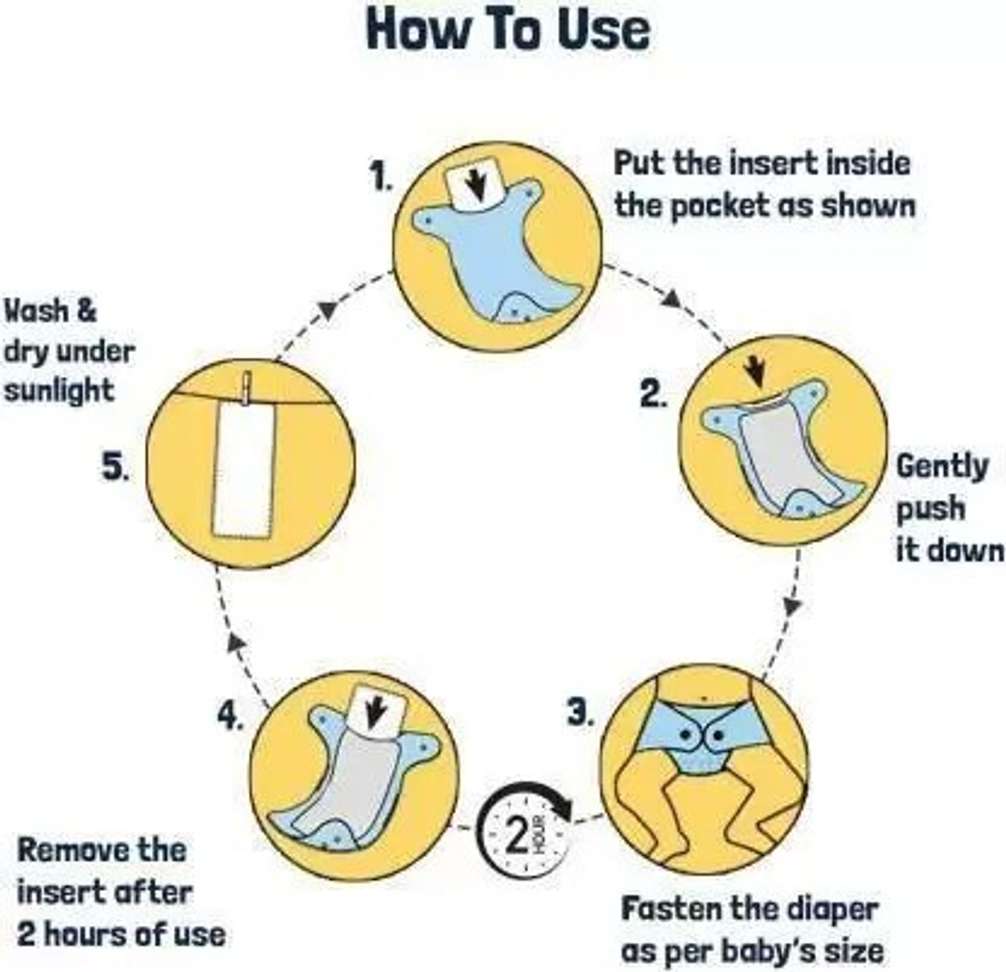 How To Use

1.

Put the insert inside the pocket as shown

2.

Gently push it down

3.

Fasten the diaper as per baby's size

2 HOUR

4.

Remove the insert after 2 hours of use

5.

Wash & dry under sunlight