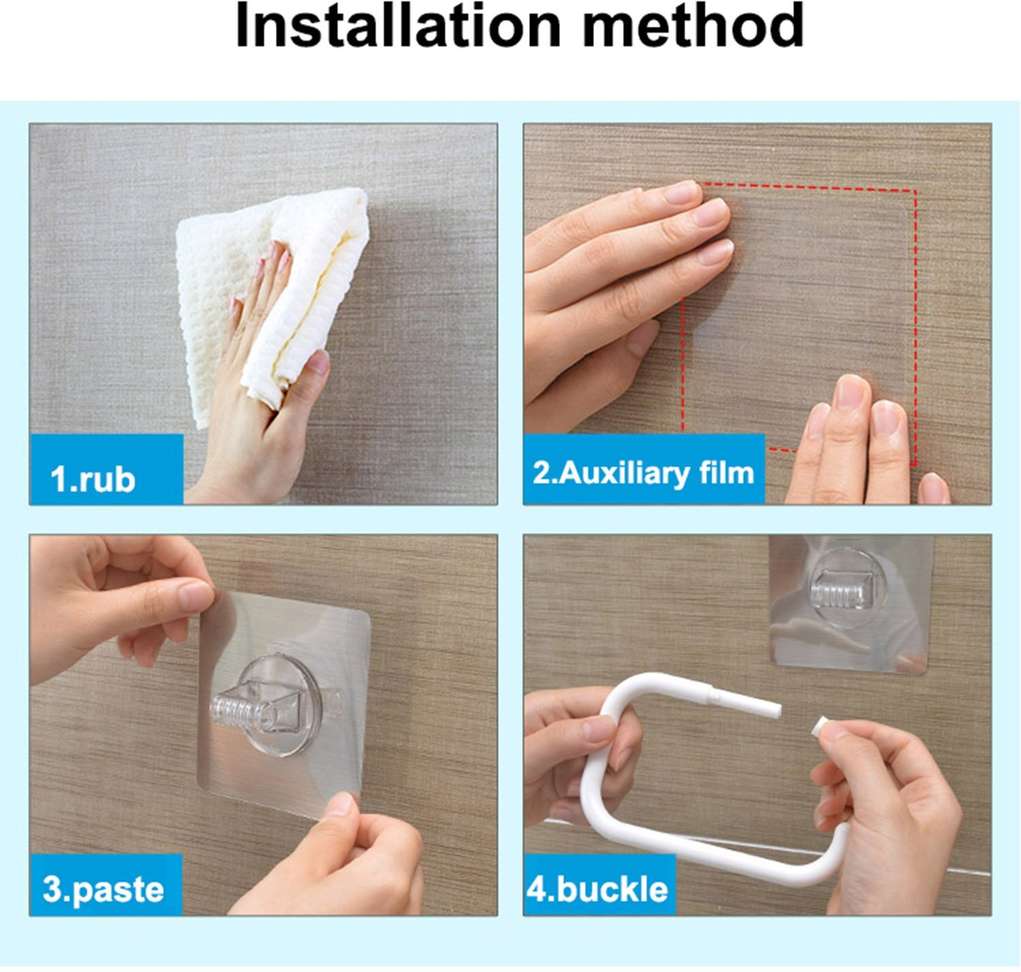 Installation method

1.rub

2.Auxiliary film

3.paste

4.buckle