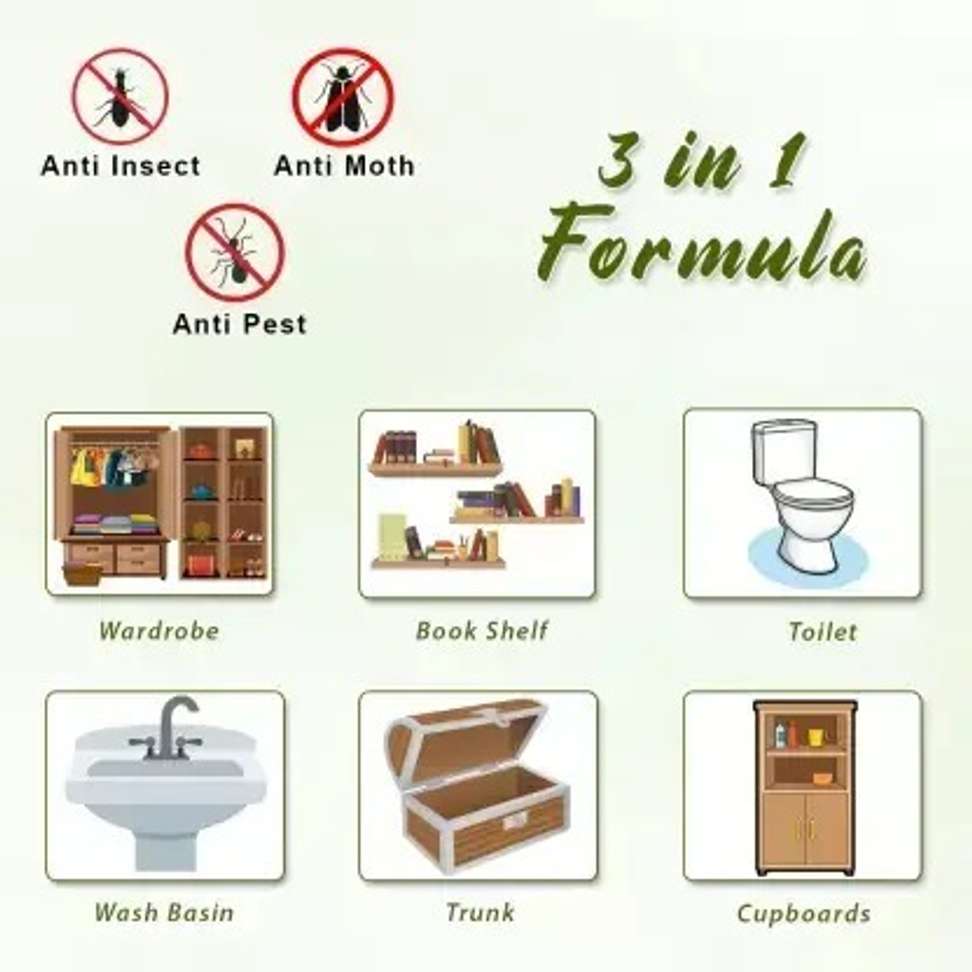 Anti Insect

Anti Moth

Anti Pest

3 in 1 Formula

Wardrobe

Book Shelf

Toilet

Wash Basin

Trunk

Cupboards