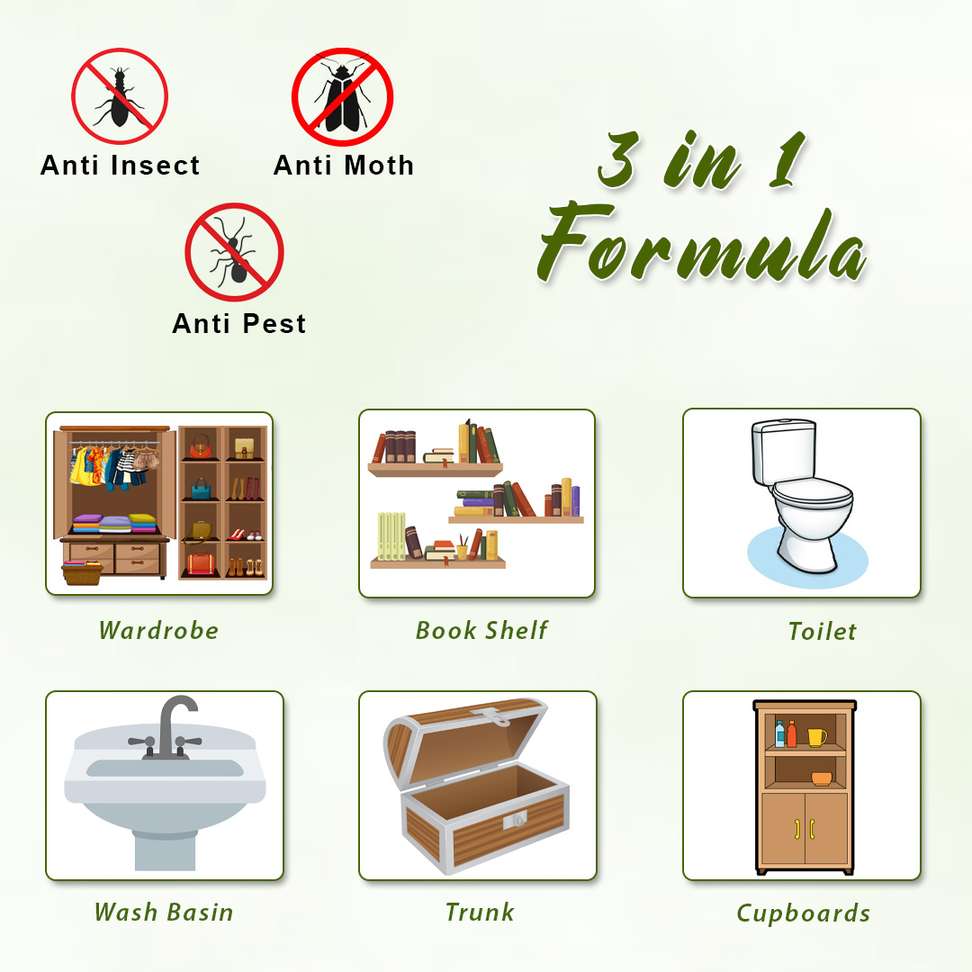 Anti Insect

Anti Moth

Anti Pest

3 in 1 Formula

Wardrobe

Book Shelf

Toilet

Wash Basin

Trunk

Cupboards