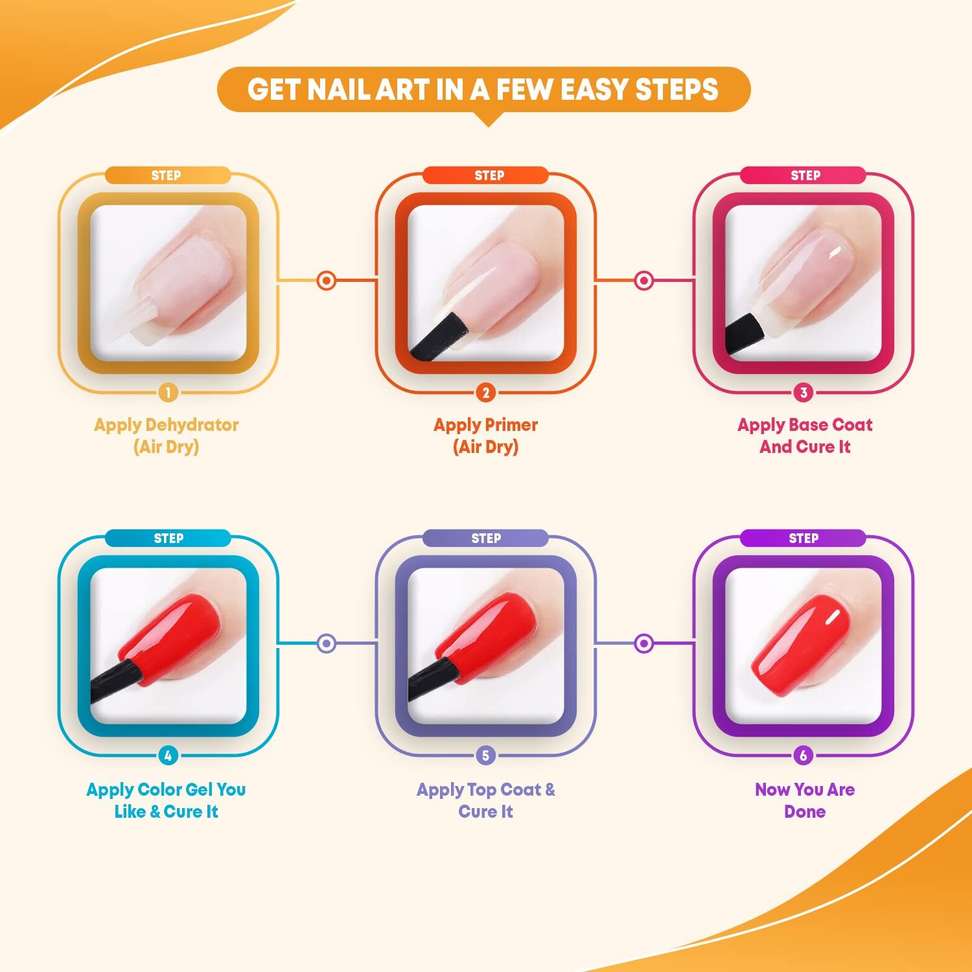 GET NAIL ART IN A FEW EASY STEPS

STEP
1
Apply Dehydrator (Air Dry)

STEP
2
Apply Primer (Air Dry)

STEP
3
Apply Base Coat And Cure It

STEP
4
Apply Color Gel You Like & Cure It

STEP
5
Apply Top Coat & Cure It

STEP
6
Now You Are Done