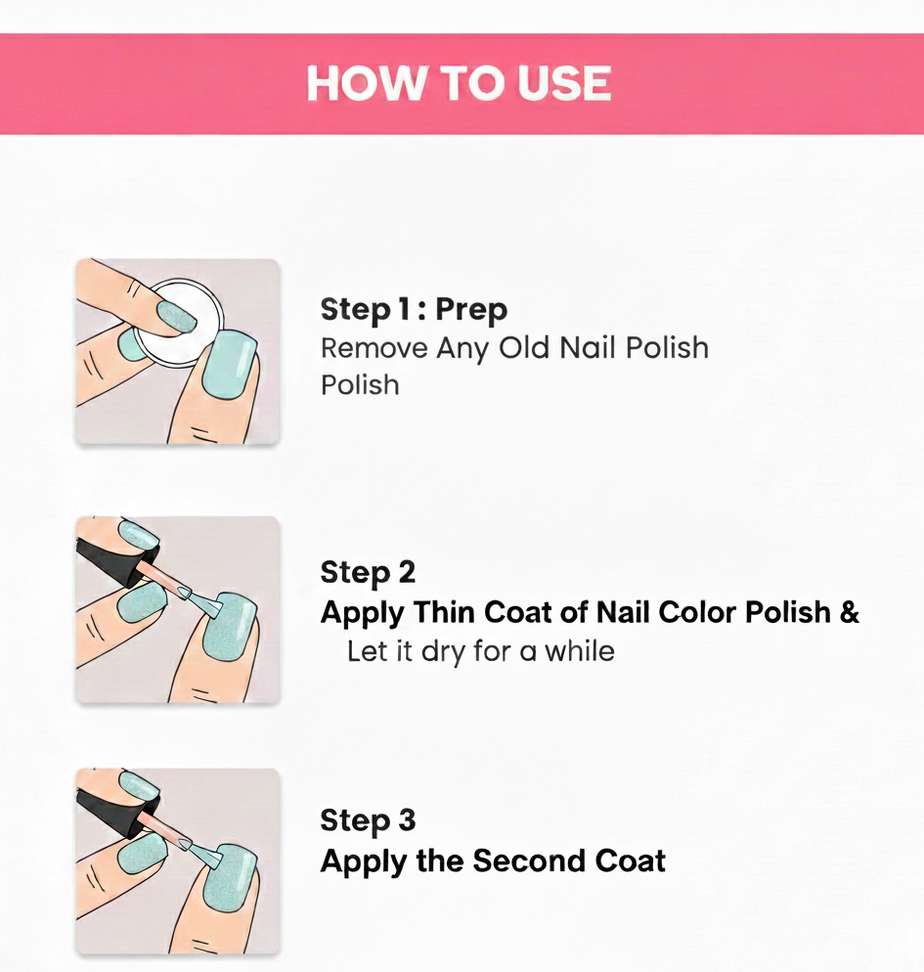 HOW TO USE

Step 1 : Prep
Remove Any Old Nail Polish
Polish

Step 2
Apply Thin Coat of Nail Color Polish &
Let it dry for a while

Step 3
Apply the Second Coat