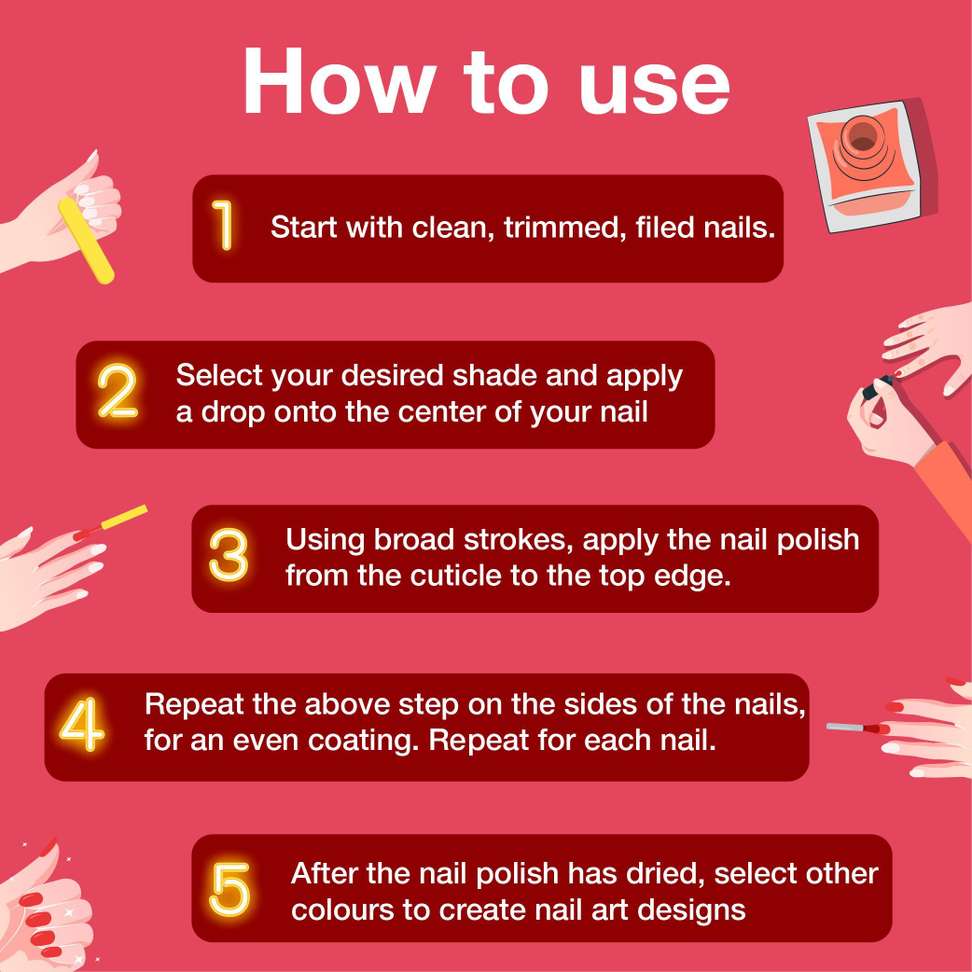 How to use

1 Start with clean, trimmed, filed nails.

2 Select your desired shade and apply a drop onto the center of your nail

3 Using broad strokes, apply the nail polish from the cuticle to the top edge.

4 Repeat the above step on the sides of the nails, for an even coating. Repeat for each nail.

5 After the nail polish has dried, select other colours to create nail art designs