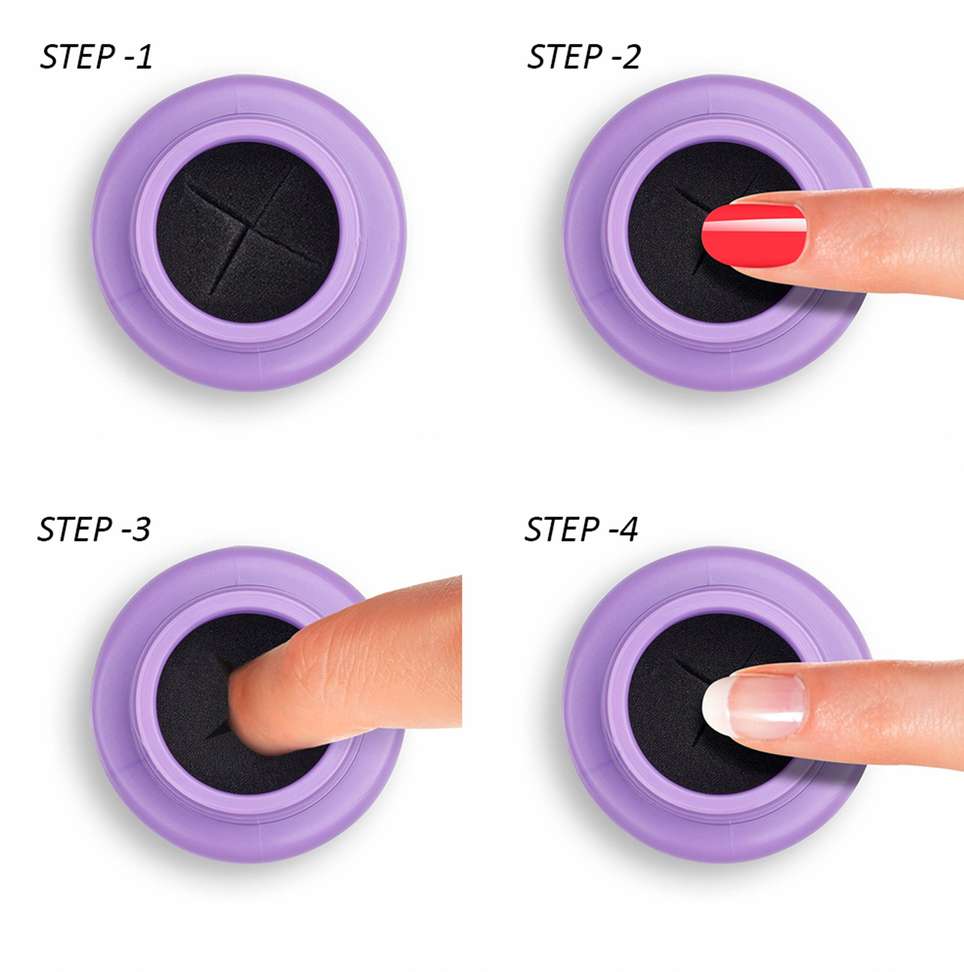 STEP -1

STEP -2

STEP -3

STEP -4