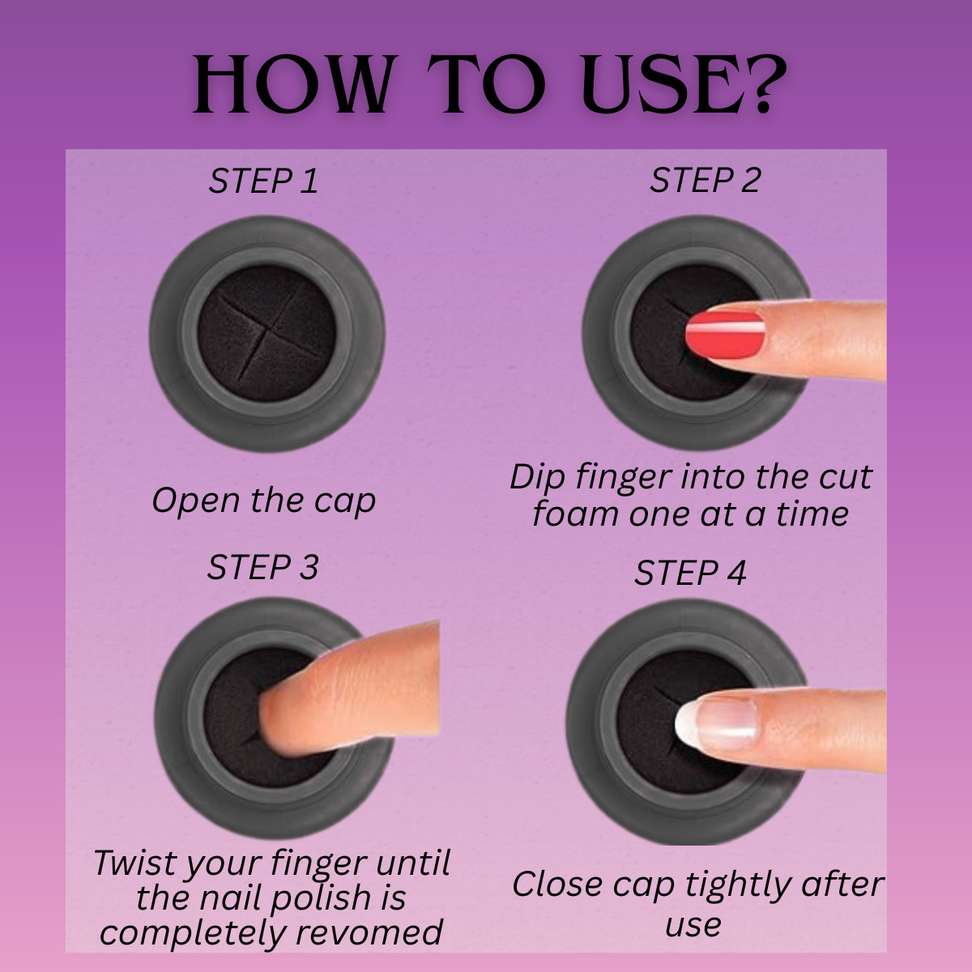 HOW TO USE?

STEP 1

Open the cap

STEP 2

Dip finger into the cut foam one at a time

STEP 3

Twist your finger until the nail polish is completely revomed

STEP 4

Close cap tightly after use