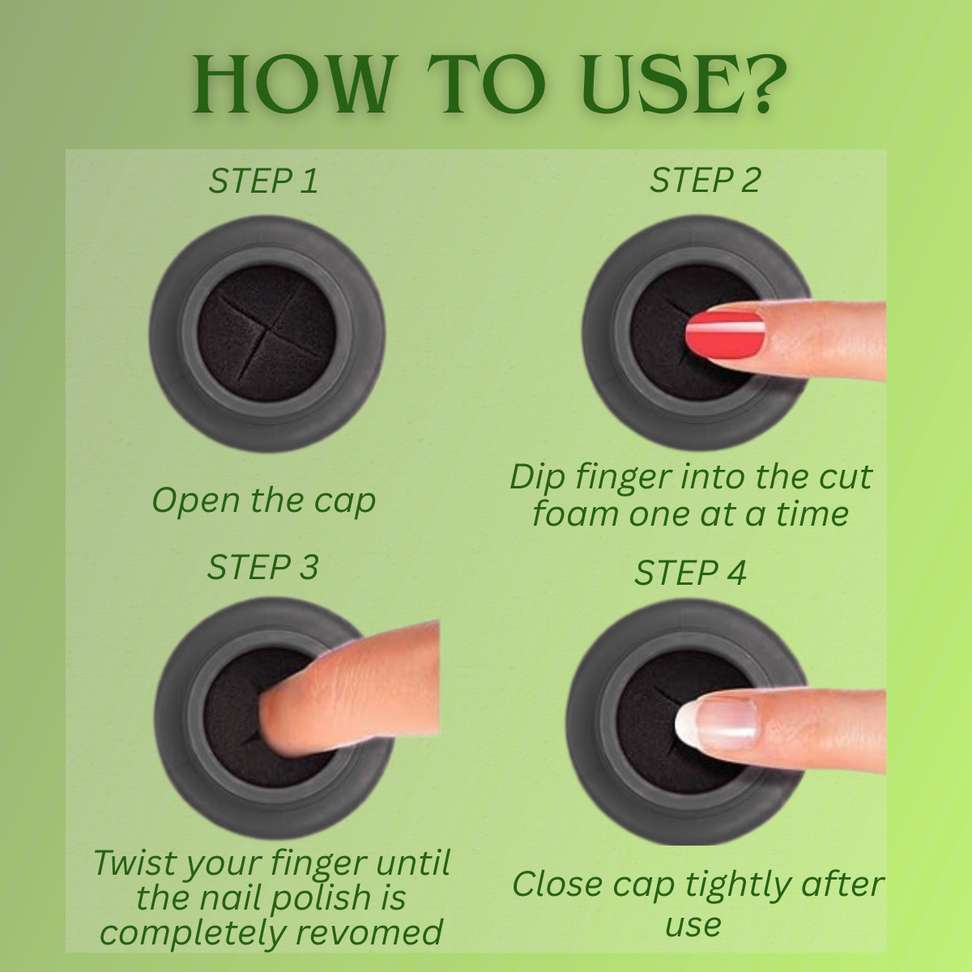 HOW TO USE?

STEP 1

Open the cap

STEP 2

Dip finger into the cut foam one at a time

STEP 3

Twist your finger until the nail polish is completely revomed

STEP 4

Close cap tightly after use