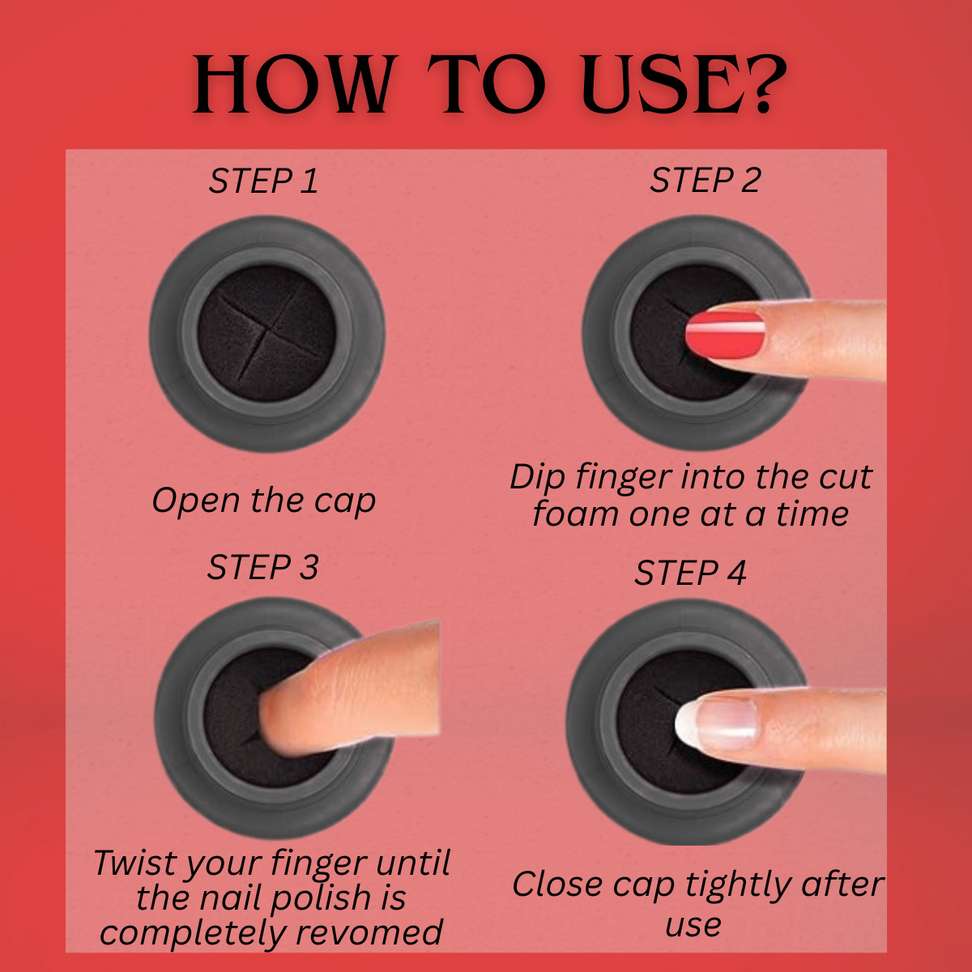 HOW TO USE?

STEP 1

Open the cap

STEP 2

Dip finger into the cut foam one at a time

STEP 3

Twist your finger until the nail polish is completely revomed

STEP 4

Close cap tightly after use