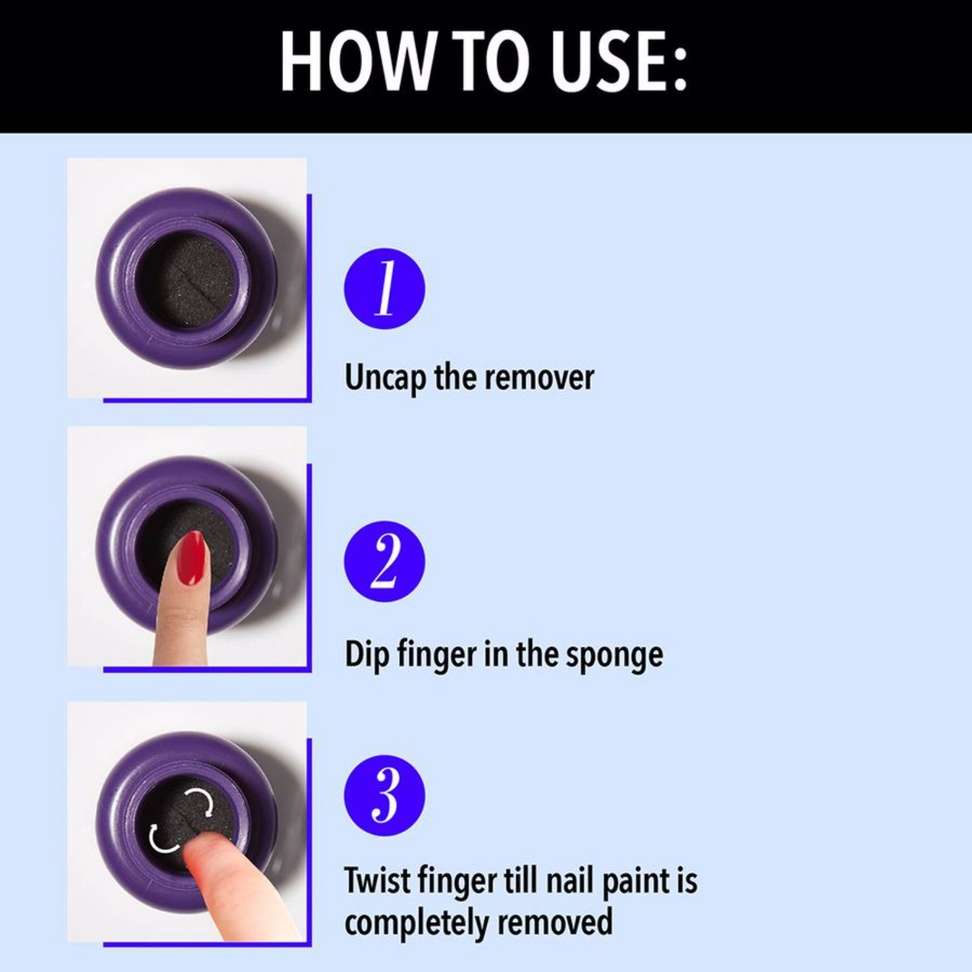 HOW TO USE:

1

Uncap the remover

2

Dip finger in the sponge

3

Twist finger till nail paint is completely removed