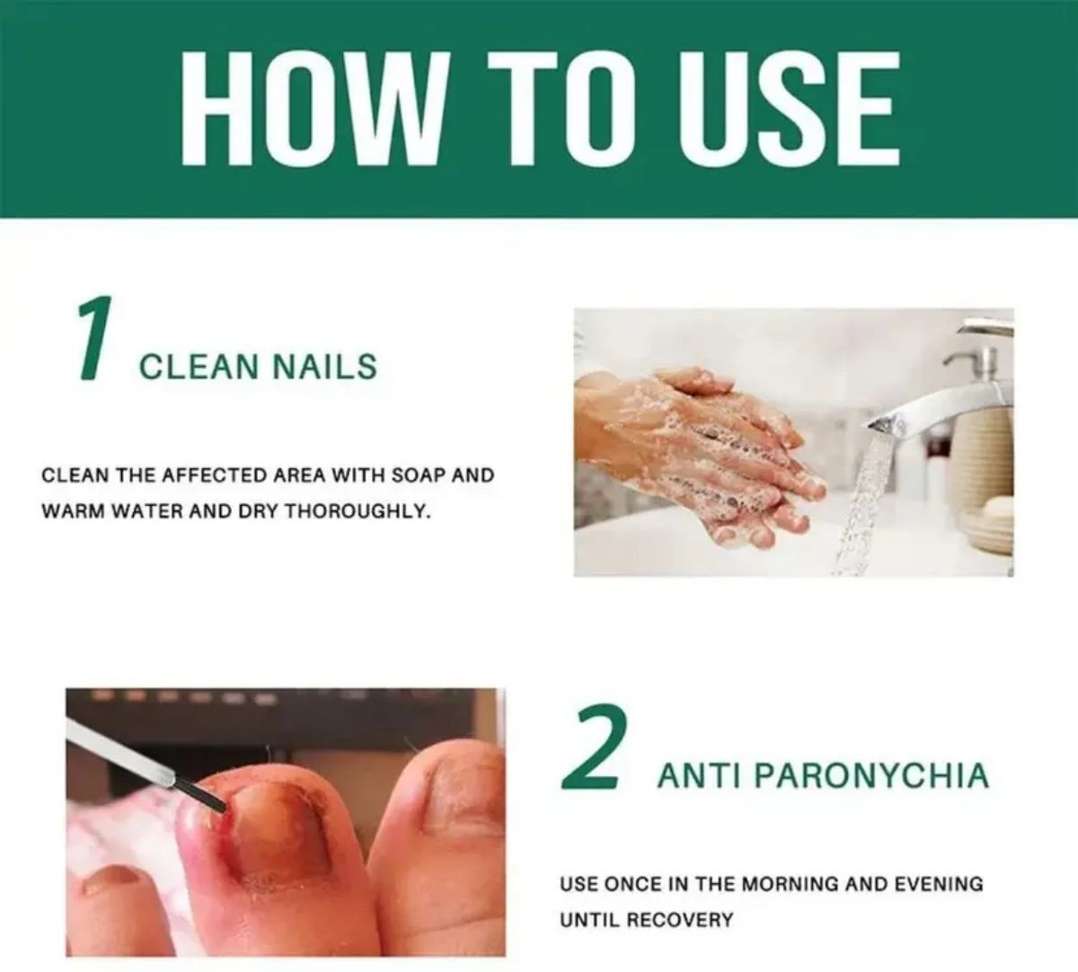 HOW TO USE

1 CLEAN NAILS

CLEAN THE AFFECTED AREA WITH SOAP AND WARM WATER AND DRY THOROUGHLY.

2 ANTI PARONYCHIA

USE ONCE IN THE MORNING AND EVENING UNTIL RECOVERY