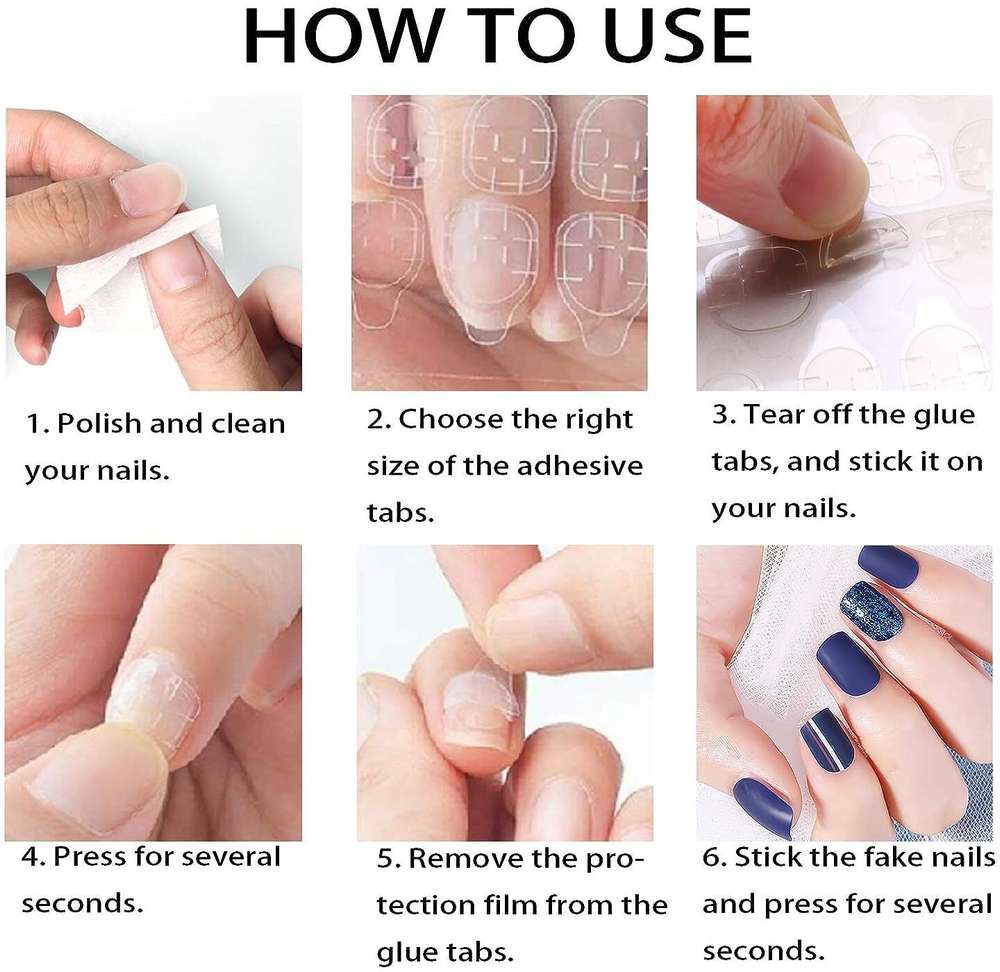 HOW TO USE

1. Polish and clean your nails.

2. Choose the right size of the adhesive tabs.

3. Tear off the glue tabs, and stick it on your nails.

4. Press for several seconds.

5. Remove the protection film from the glue tabs.

6. Stick the fake nails and press for several seconds.