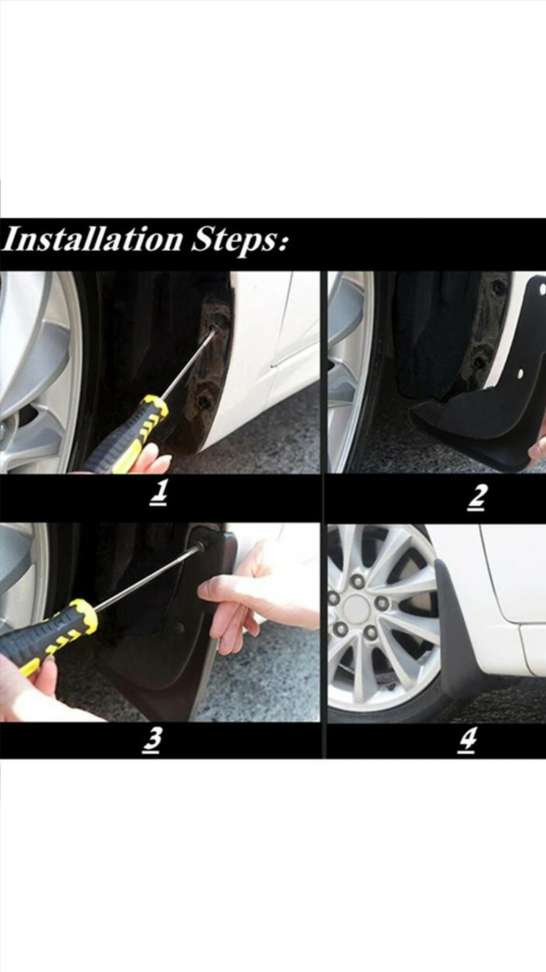 Installation Steps:

1

2

3

4