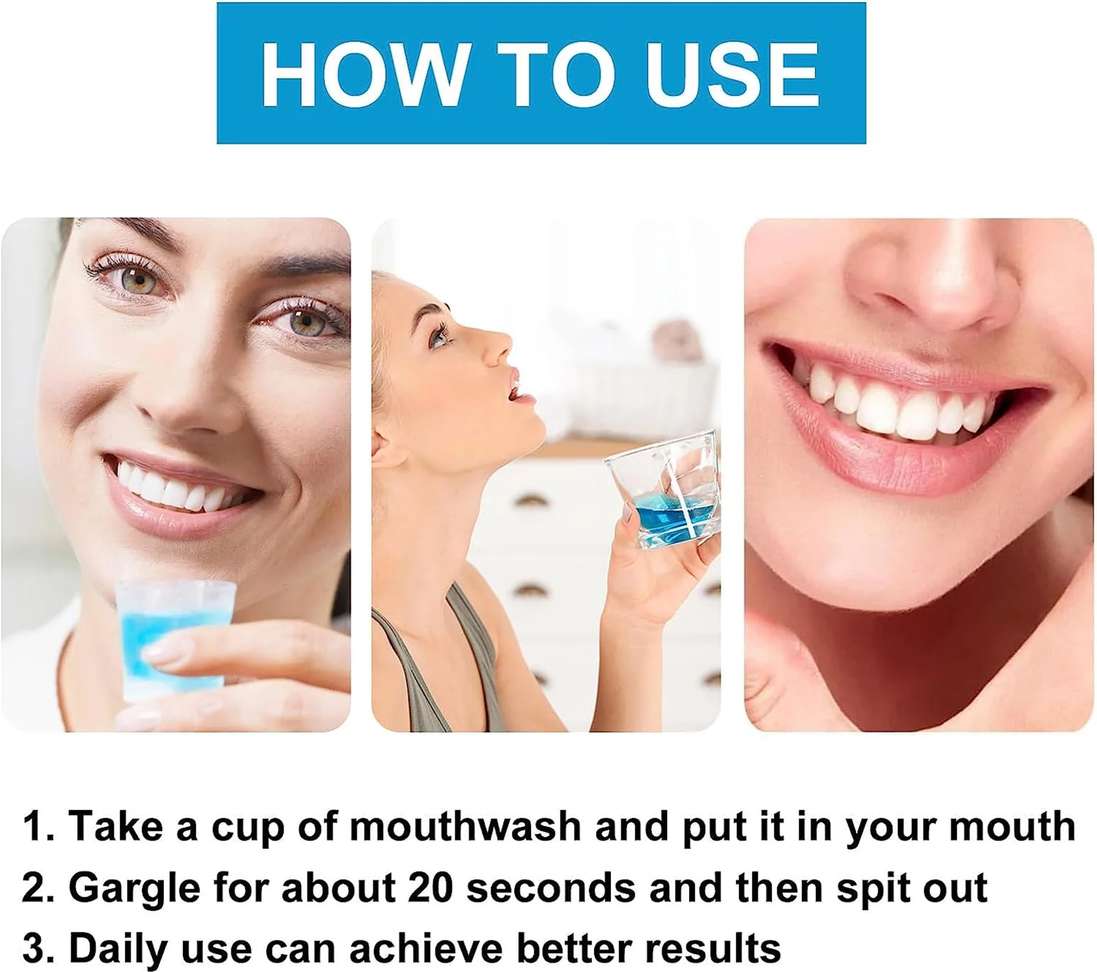 HOW TO USE

1. Take a cup of mouthwash and put it in your mouth
2. Gargle for about 20 seconds and then spit out
3. Daily use can achieve better results