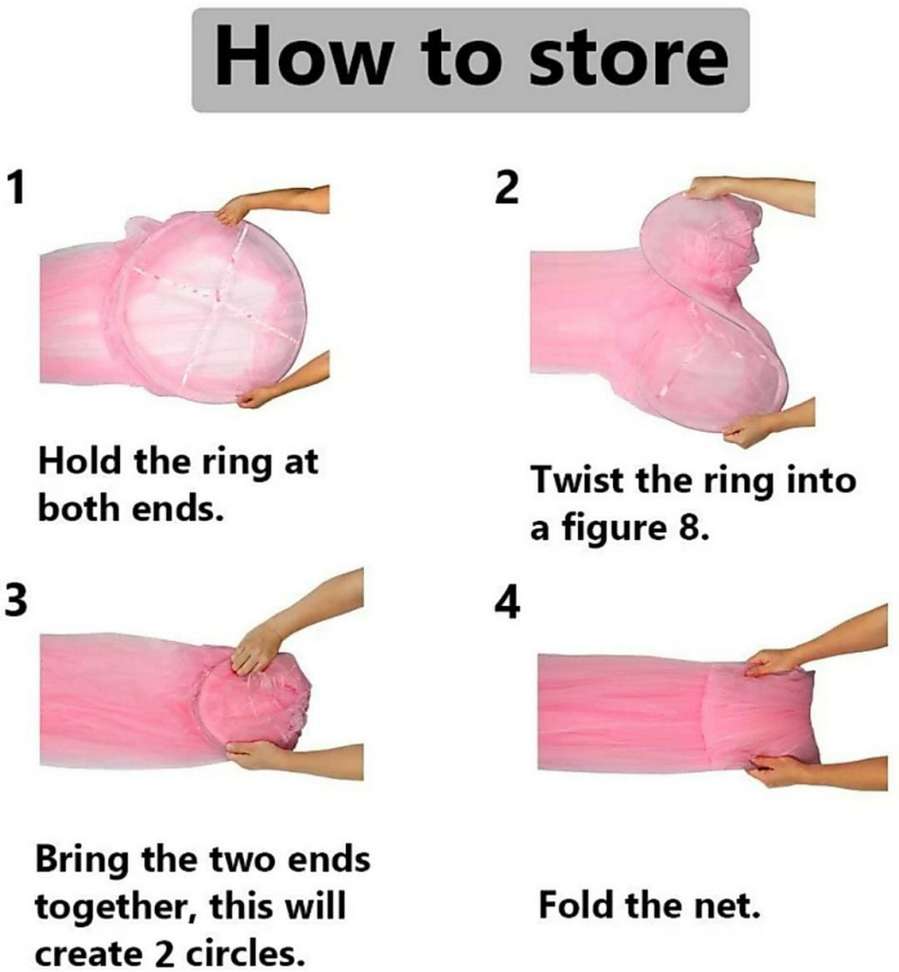 How to store

1

Hold the ring at both ends.

2

Twist the ring into a figure 8.

3

Bring the two ends together, this will create 2 circles.

4

Fold the net.