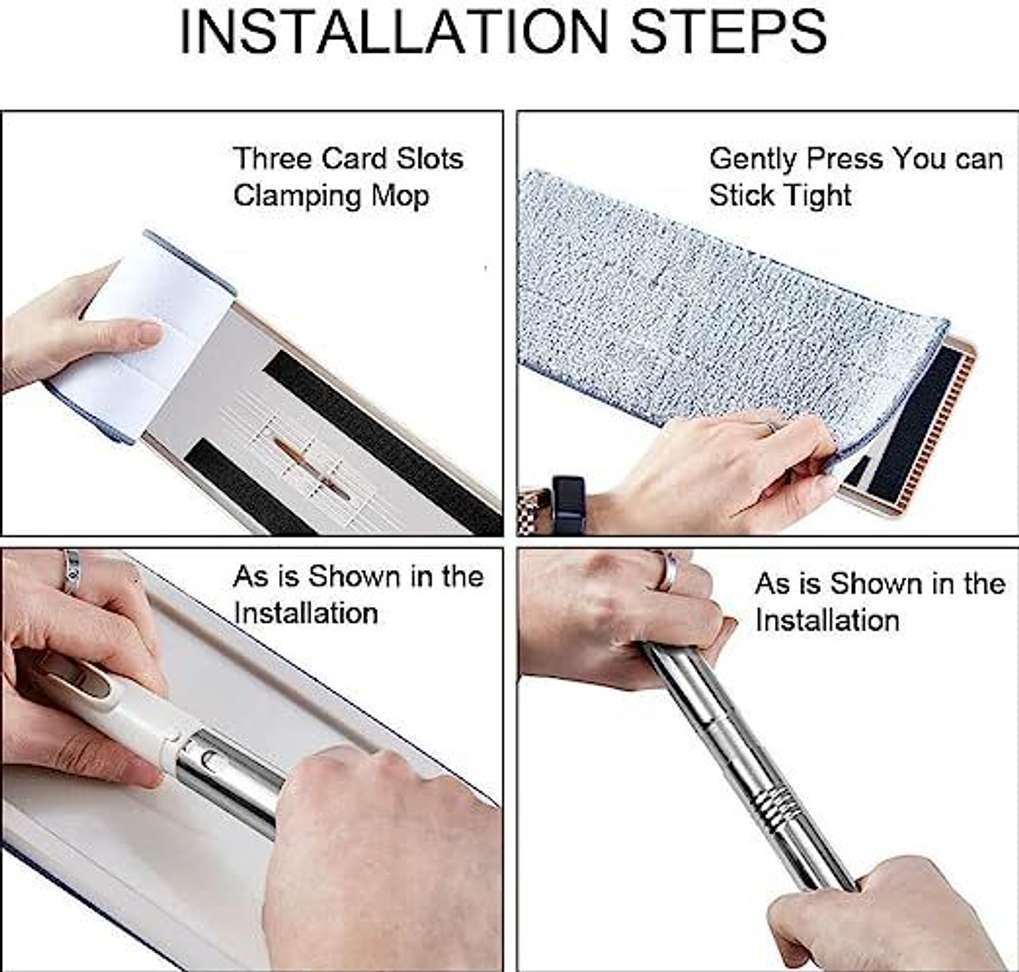 INSTALLATION STEPS

Three Card Slots Clamping Mop

Gently Press You can Stick Tight

As is Shown in the Installation

As is Shown in the Installation