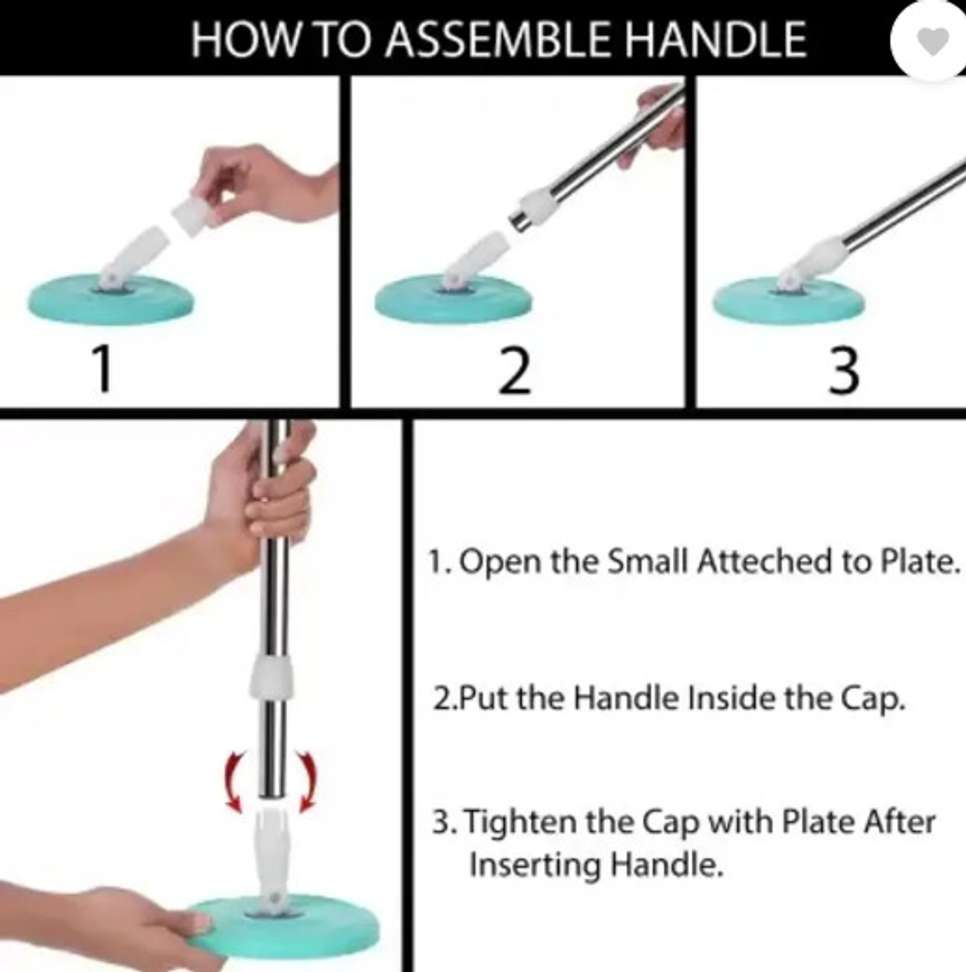 HOW TO ASSEMBLE HANDLE

1

2

3

1. Open the Small Atteched to Plate.

2.Put the Handle Inside the Cap.

3. Tighten the Cap with Plate After Inserting Handle.