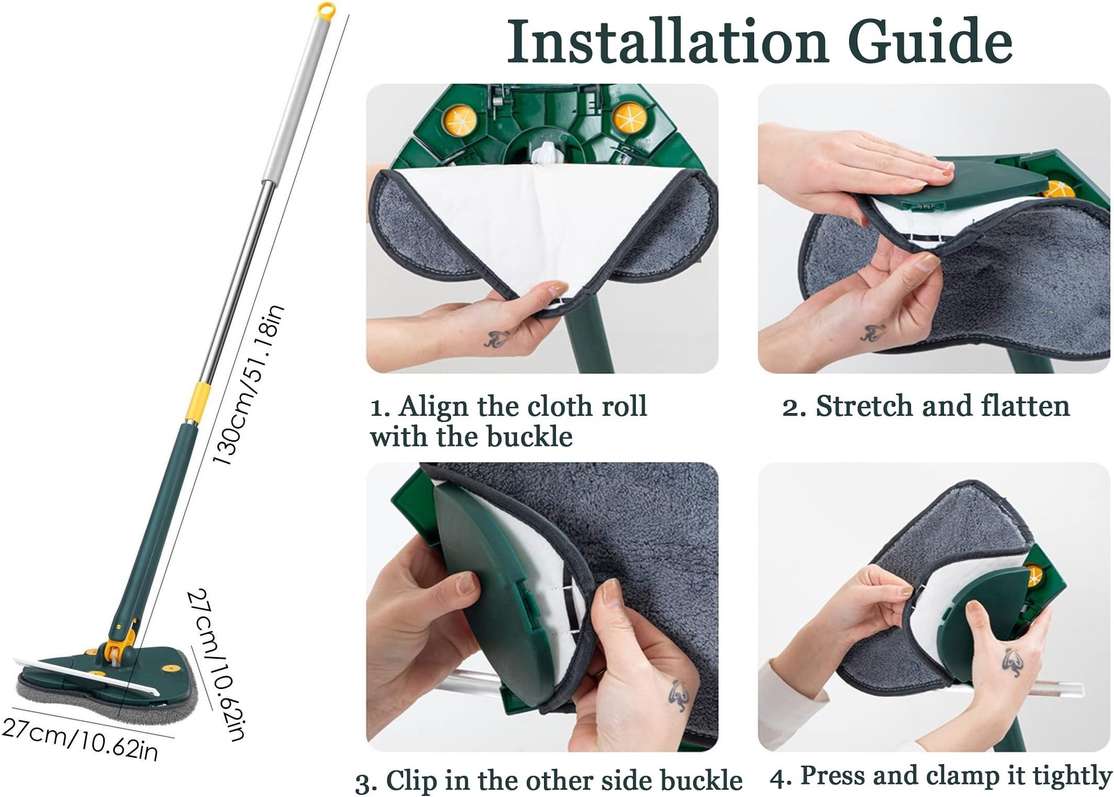 Installation Guide

130cm/51.18in

27cm/10.62in

27cm/10.62in

1. Align the cloth roll with the buckle

2. Stretch and flatten

3. Clip in the other side buckle

4. Press and clamp it tightly