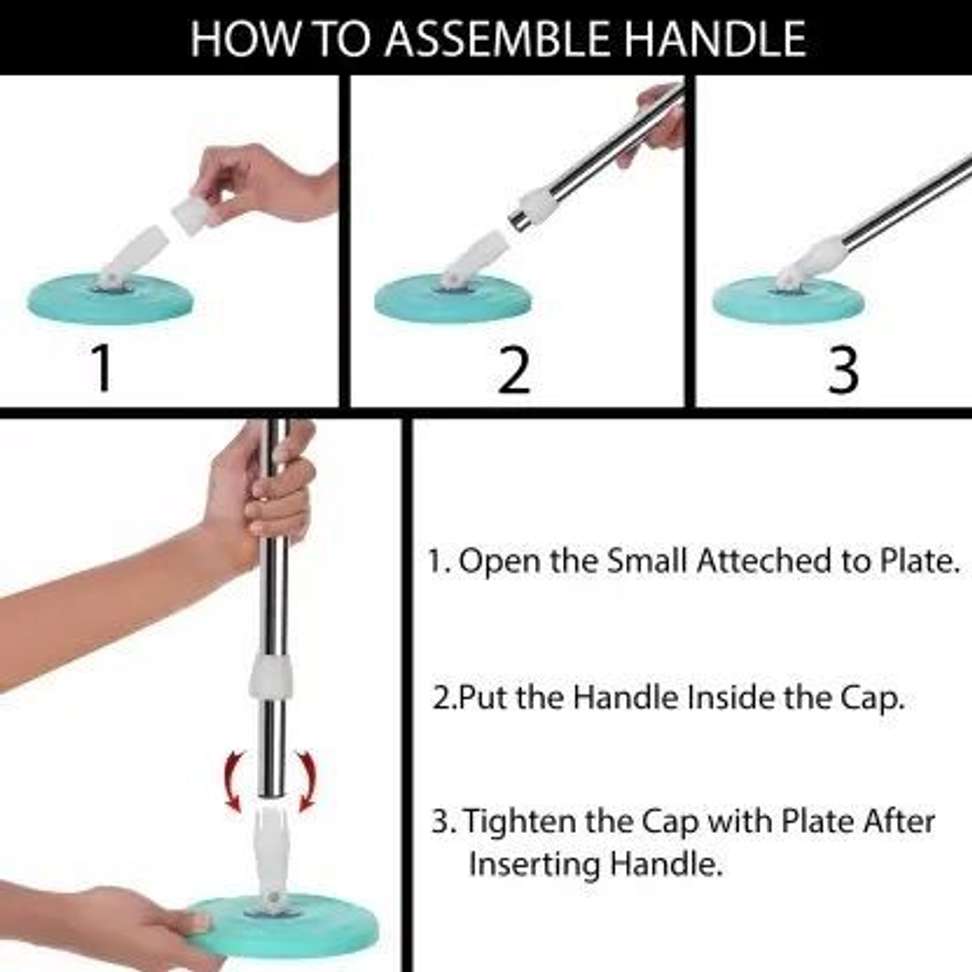 HOW TO ASSEMBLE HANDLE

1

2

3

1. Open the Small Atteched to Plate.

2.Put the Handle Inside the Cap.

3. Tighten the Cap with Plate After Inserting Handle.