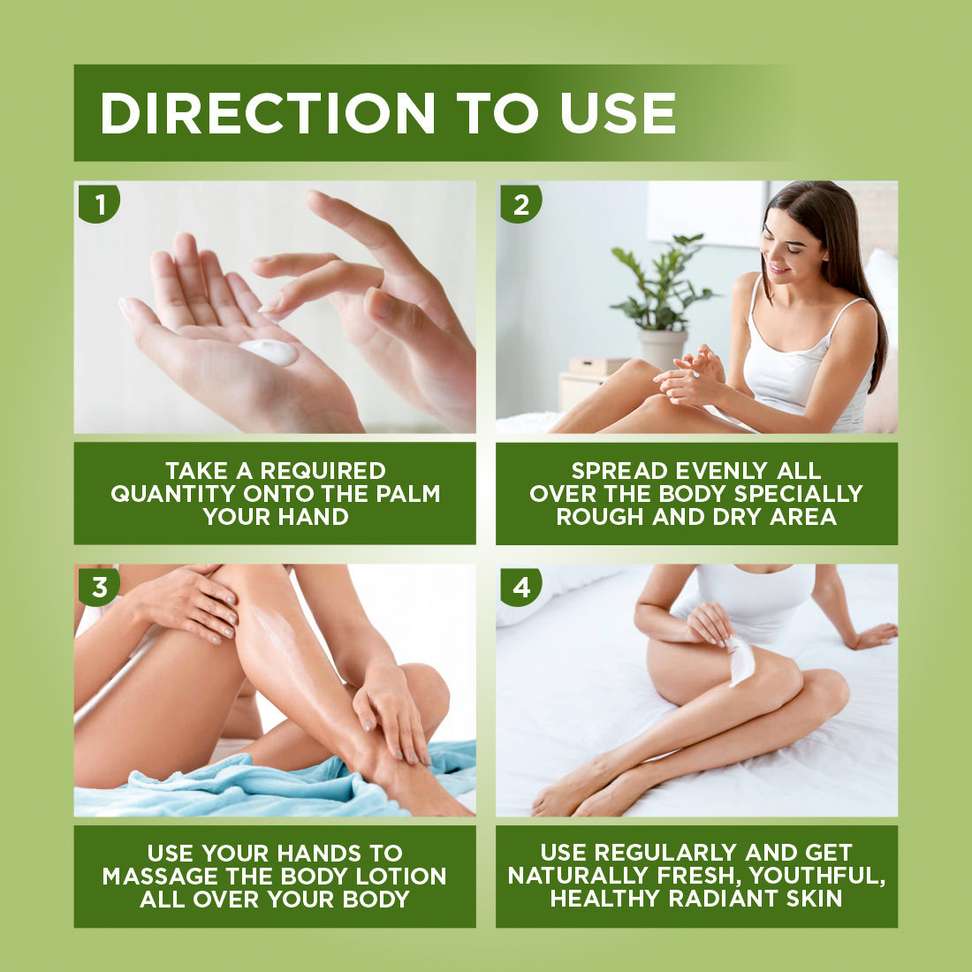 DIRECTION TO USE

1

TAKE A REQUIRED QUANTITY ONTO THE PALM YOUR HAND

2

SPREAD EVENLY ALL OVER THE BODY SPECIALLY ROUGH AND DRY AREA

3

USE YOUR HANDS TO MASSAGE THE BODY LOTION ALL OVER YOUR BODY

4

USE REGULARLY AND GET NATURALLY FRESH, YOUTHFUL, HEALTHY RADIANT SKIN