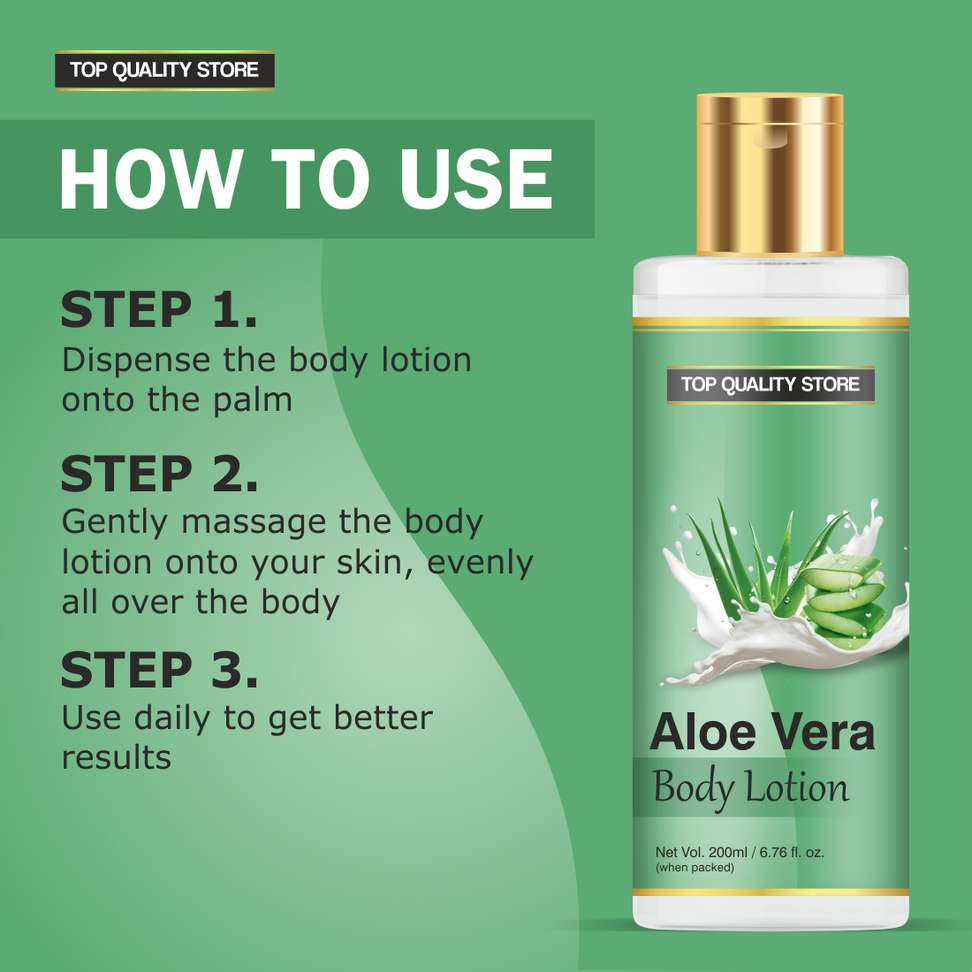 TOP QUALITY STORE

HOW TO USE

STEP 1.
Dispense the body lotion onto the palm

STEP 2.
Gently massage the body lotion onto your skin, evenly all over the body

STEP 3.
Use daily to get better results

TOP QUALITY STORE

Aloe Vera
Body Lotion

Net Vol. 200ml / 6.76 fl. oz.
(when packed)