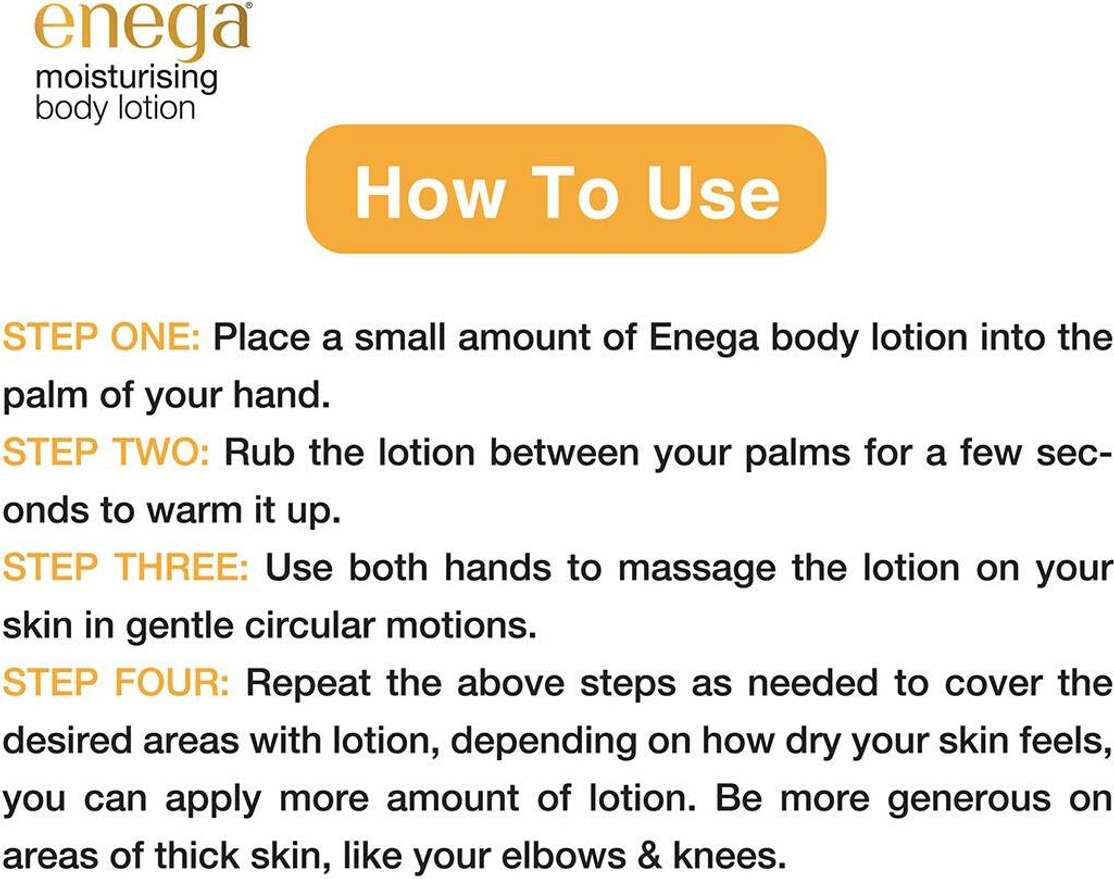 enega®
moisturising
body lotion

How To Use

STEP ONE: Place a small amount of Enega body lotion into the palm of your hand.
STEP TWO: Rub the lotion between your palms for a few seconds to warm it up.
STEP THREE: Use both hands to massage the lotion on your skin in gentle circular motions.
STEP FOUR: Repeat the above steps as needed to cover the desired areas with lotion, depending on how dry your skin feels, you can apply more amount of lotion. Be more generous on areas of thick skin, like your elbows & knees.