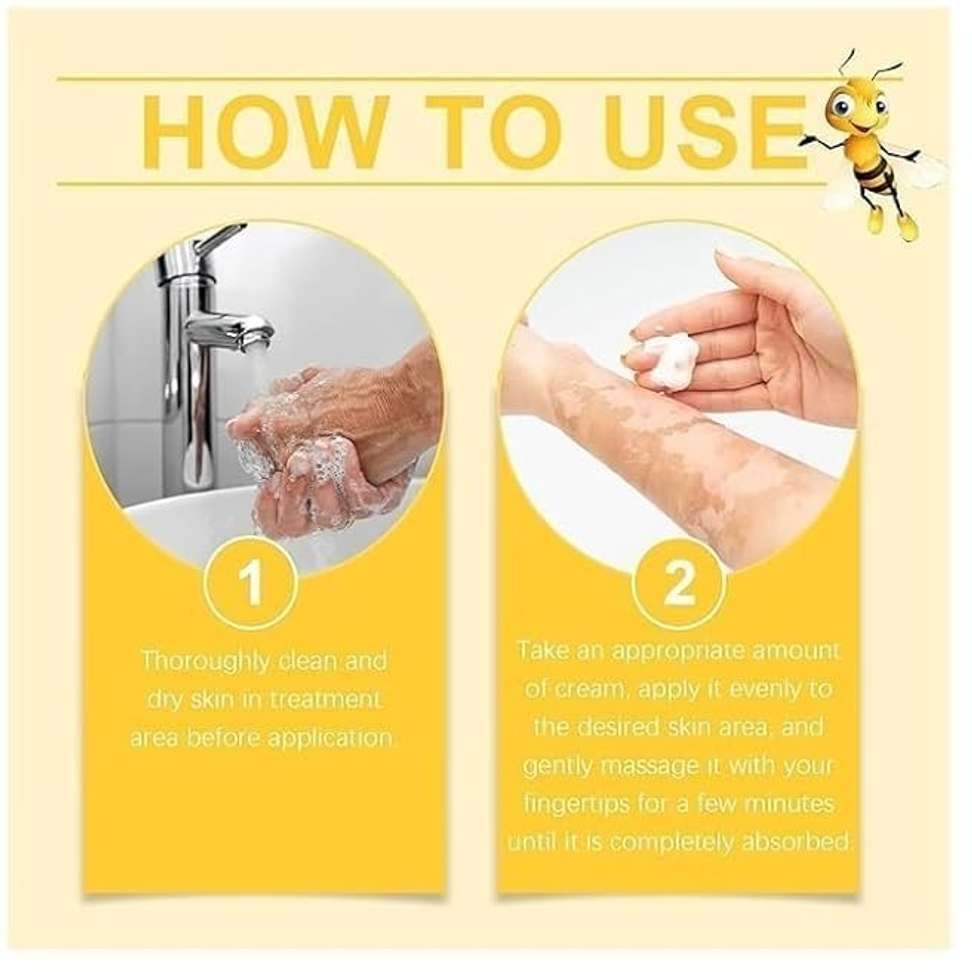 HOW TO USE

1

Thoroughly clean and dry skin in treatment area before application.

2

Take an appropriate amount of cream, apply it evenly to the desired skin area, and gently massage it with your fingertips for a few minutes until it is completely absorbed.