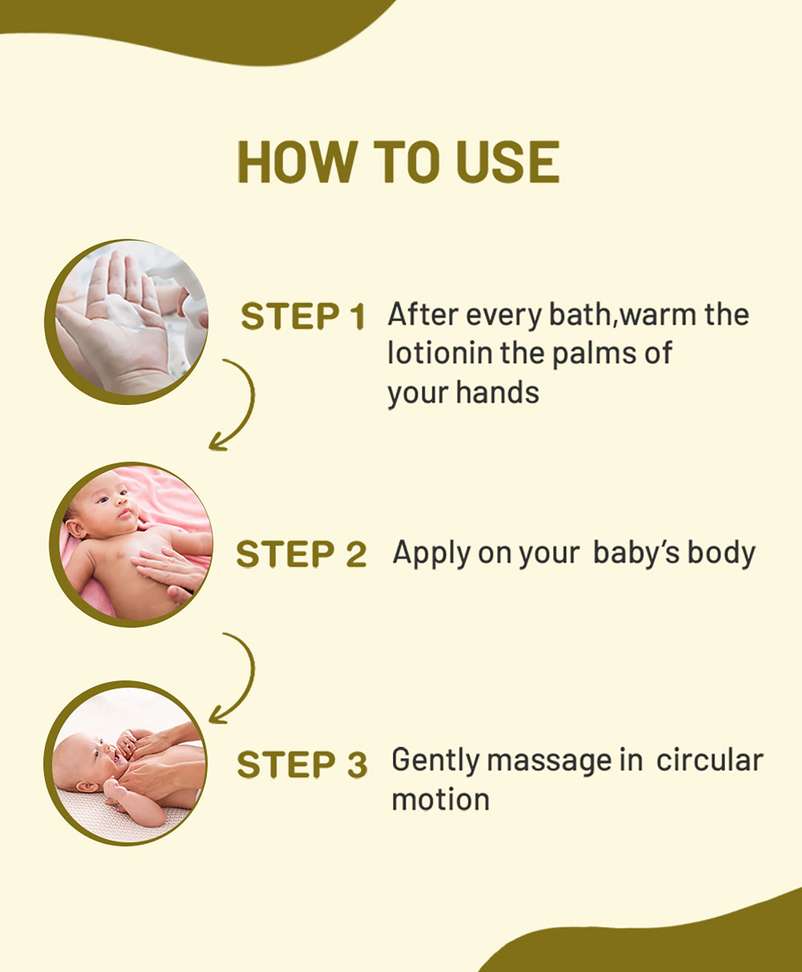 HOW TO USE

STEP 1 After every bath,warm the lotionin the palms of your hands

STEP 2 Apply on your baby's body

STEP 3 Gently massage in circular motion