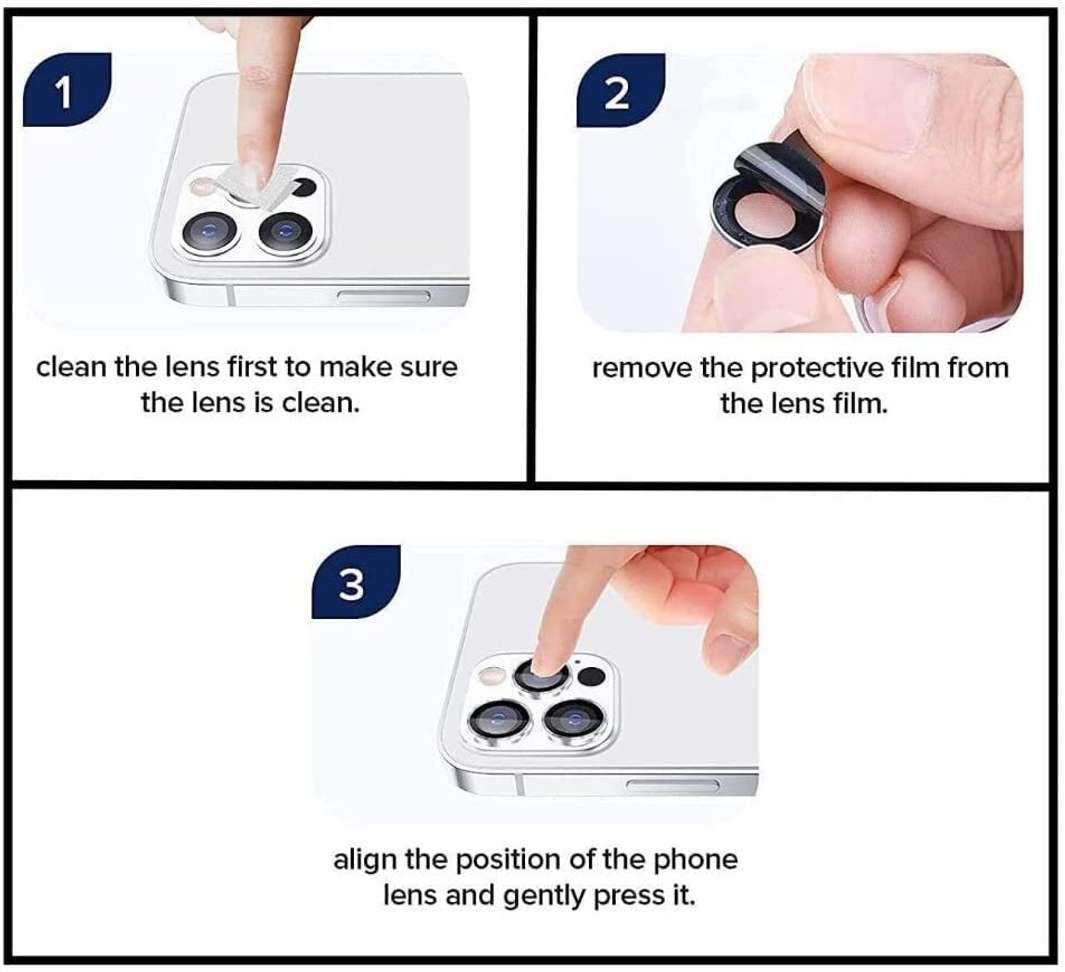 1

clean the lens first to make sure the lens is clean.

2

remove the protective film from the lens film.

3

align the position of the phone lens and gently press it.