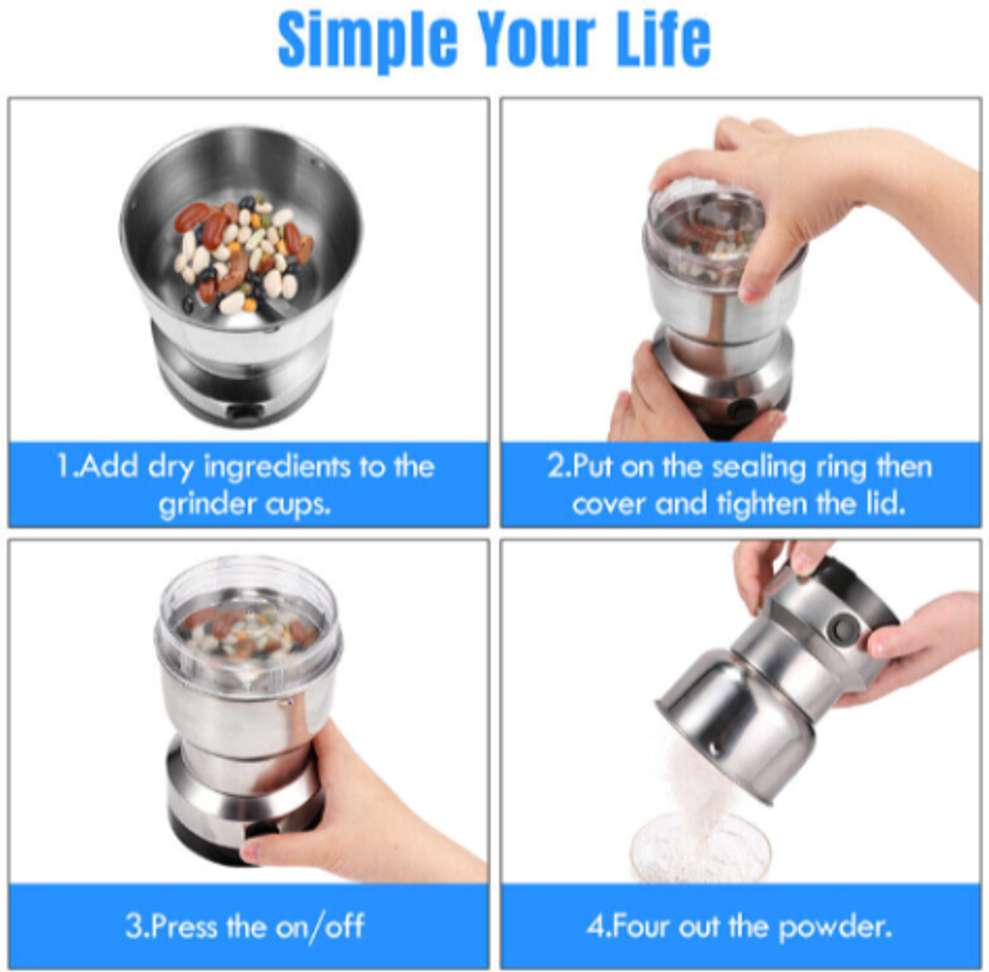 Simple Your Life

1.Add dry ingredients to the grinder cups.

2.Put on the sealing ring then cover and tighten the lid.

3.Press the on/off

4.Four out the powder.