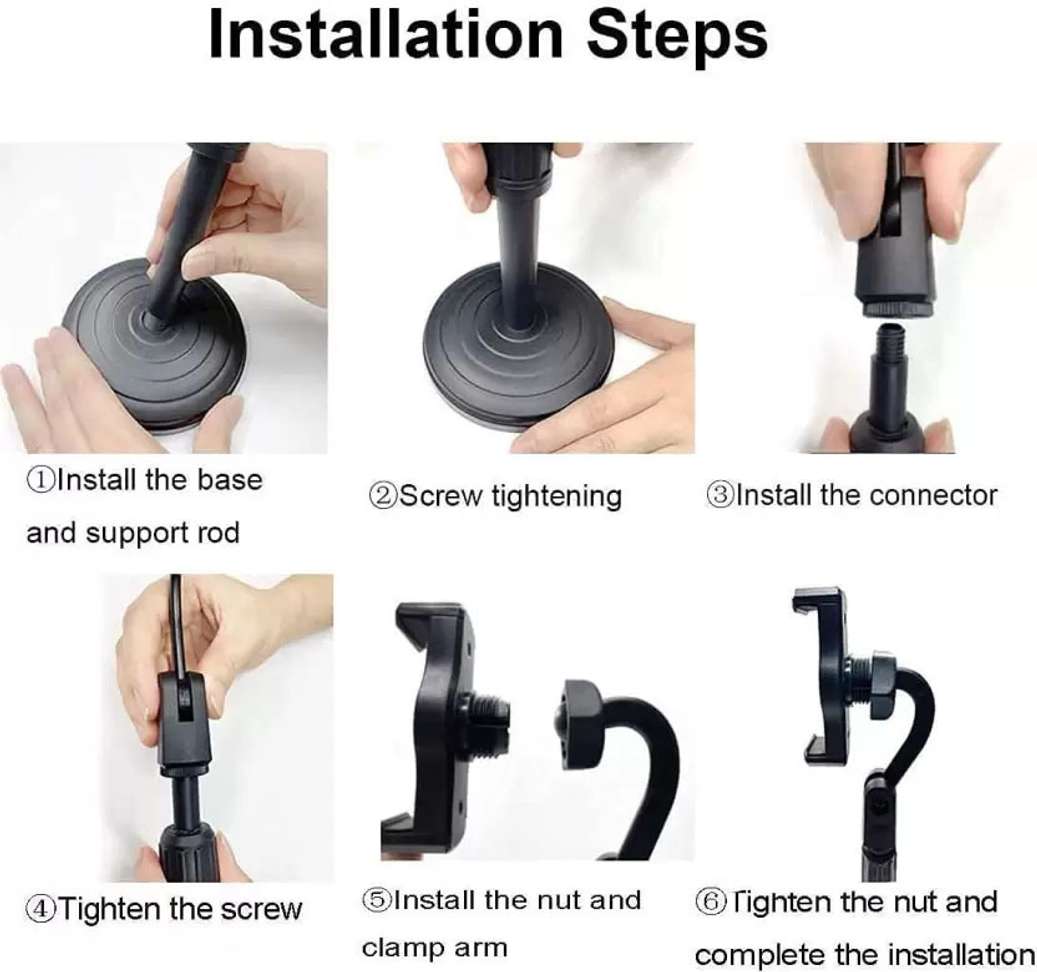 Installation Steps

①Install the base and support rod

②Screw tightening

③Install the connector

④Tighten the screw

⑤Install the nut and clamp arm

⑥Tighten the nut and complete the installation