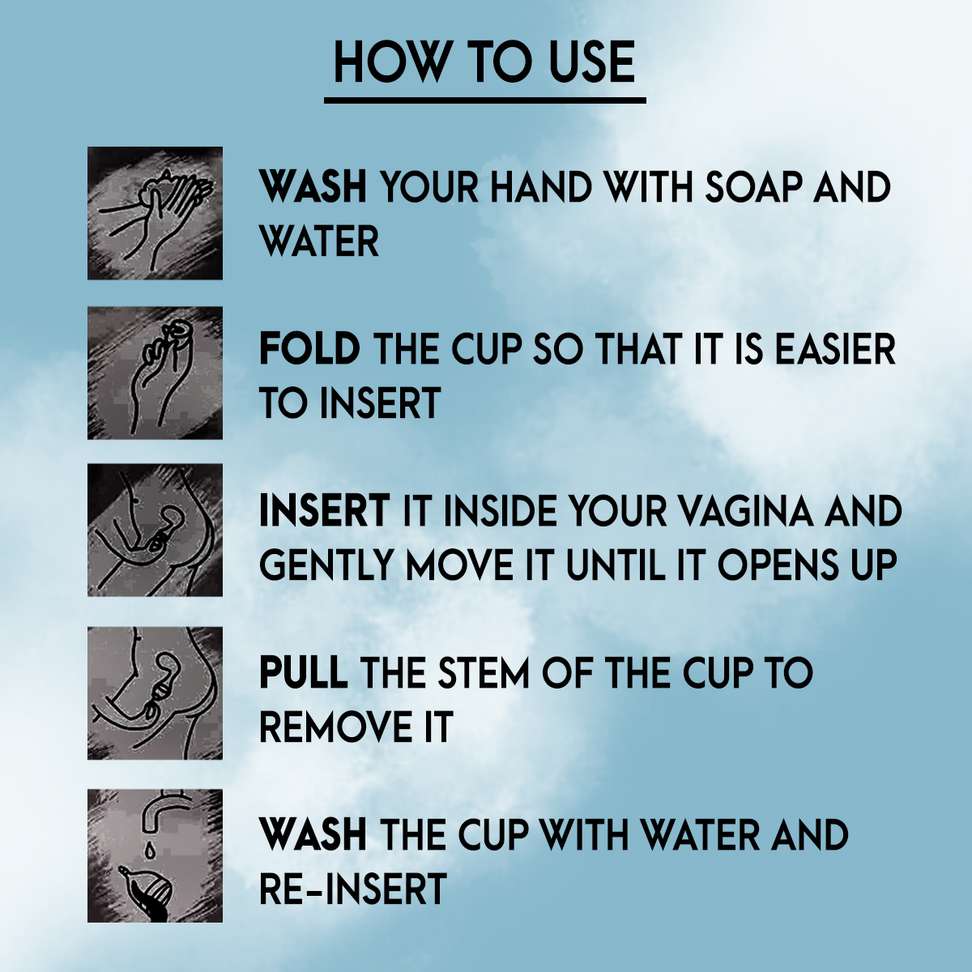 HOW TO USE

WASH YOUR HAND WITH SOAP AND WATER

FOLD THE CUP SO THAT IT IS EASIER TO INSERT

INSERT IT INSIDE YOUR VAGINA AND GENTLY MOVE IT UNTIL IT OPENS UP

PULL THE STEM OF THE CUP TO REMOVE IT

WASH THE CUP WITH WATER AND RE-INSERT