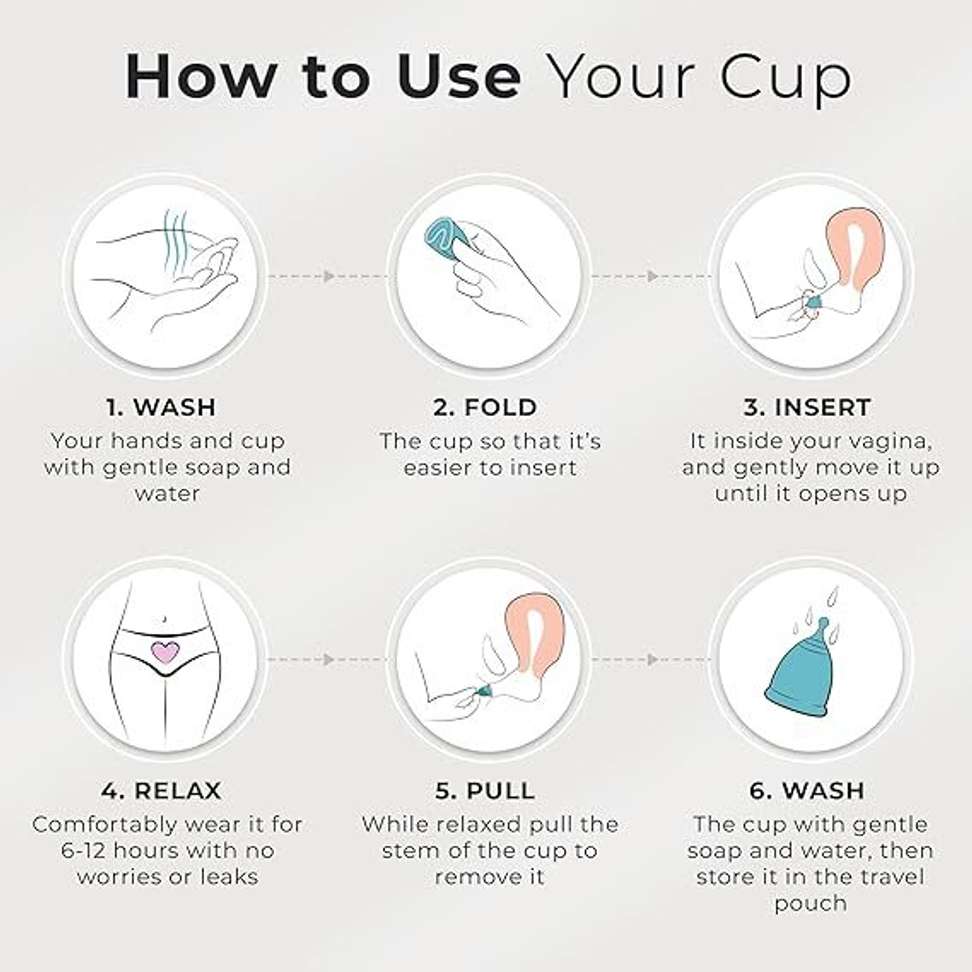 How to Use Your Cup

1. WASH
Your hands and cup with gentle soap and water

2. FOLD
The cup so that it's easier to insert

3. INSERT
It inside your vagina, and gently move it up until it opens up

4. RELAX
Comfortably wear it for 6-12 hours with no worries or leaks

5. PULL
While relaxed pull the stem of the cup to remove it

6. WASH
The cup with gentle soap and water, then store it in the travel pouch