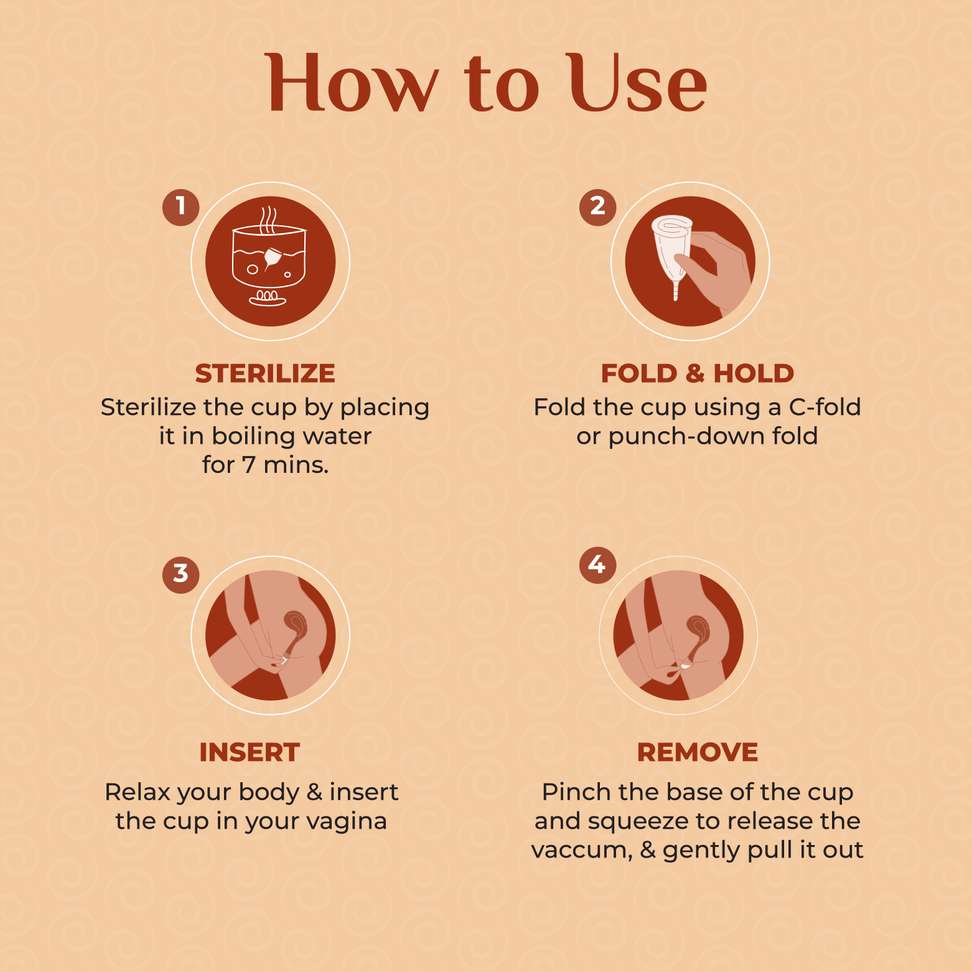 How to Use

1

STERILIZE
Sterilize the cup by placing it in boiling water for 7 mins.

2

FOLD & HOLD
Fold the cup using a C-fold or punch-down fold

3

INSERT
Relax your body & insert the cup in your vagina

4

REMOVE
Pinch the base of the cup and squeeze to release the vaccum, & gently pull it out