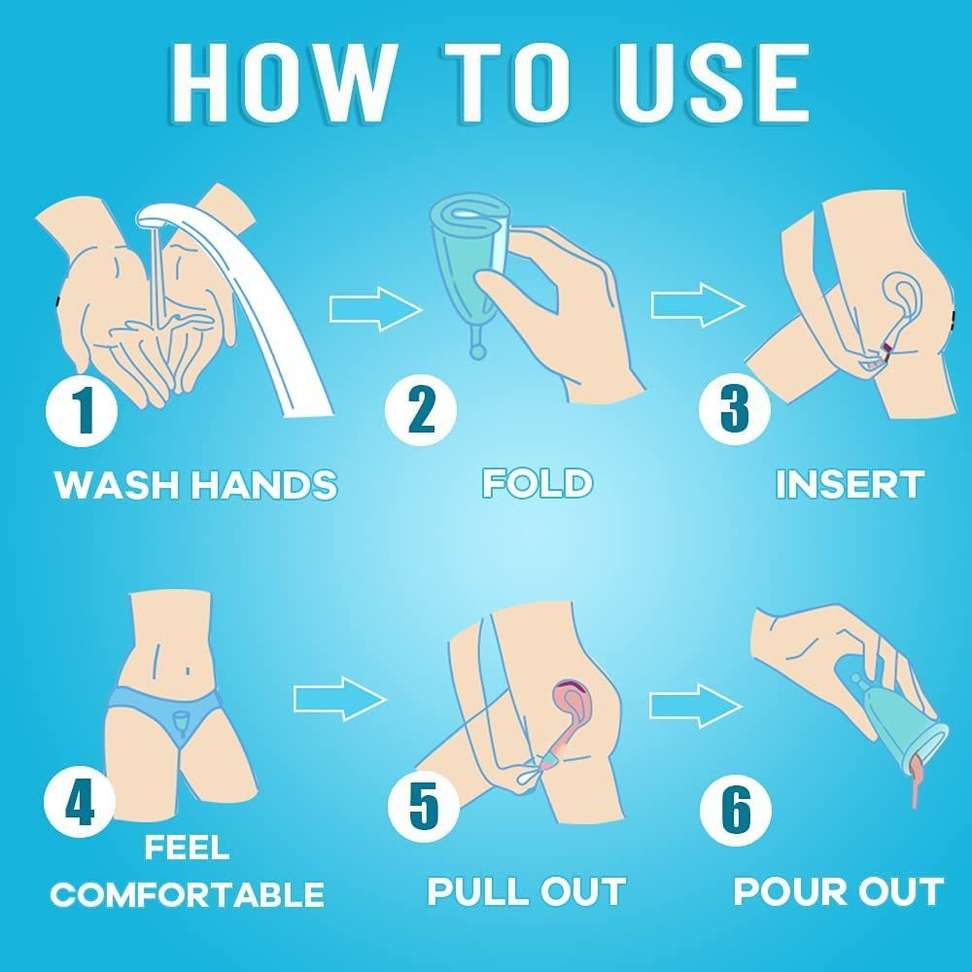 HOW TO USE

1
WASH HANDS

2
FOLD

3
INSERT

4
FEEL COMFORTABLE

5
PULL OUT

6
POUR OUT