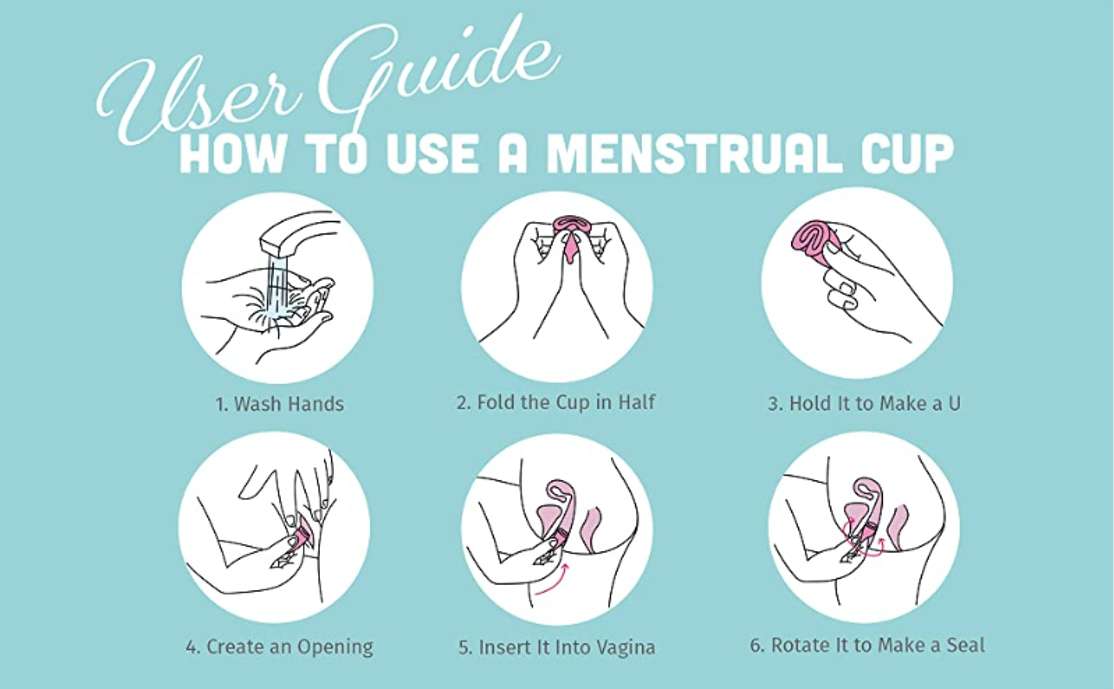 User Guide
HOW TO USE A MENSTRUAL CUP

1. Wash Hands

2. Fold the Cup in Half

3. Hold It to Make a U

4. Create an Opening

5. Insert It Into Vagina

6. Rotate It to Make a Seal