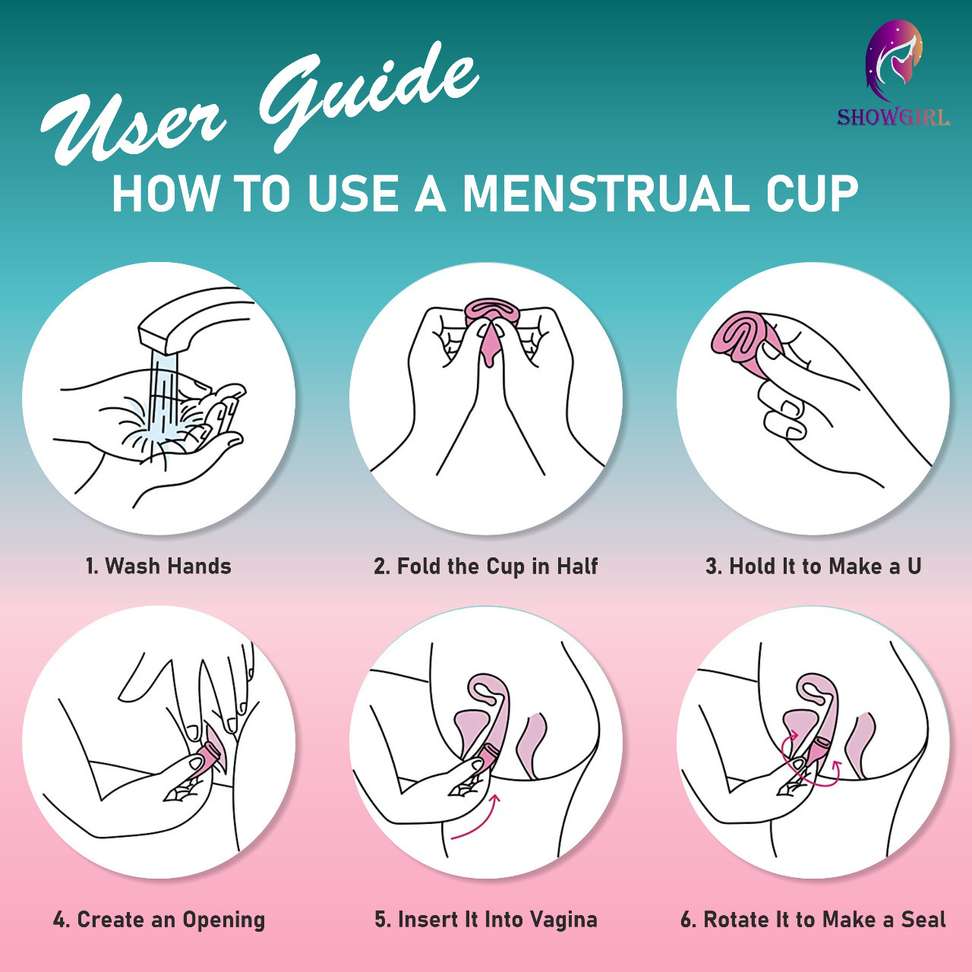 User Guide

SHOWGIRL

HOW TO USE A MENSTRUAL CUP

1. Wash Hands

2. Fold the Cup in Half

3. Hold It to Make a U

4. Create an Opening

5. Insert It Into Vagina

6. Rotate It to Make a Seal