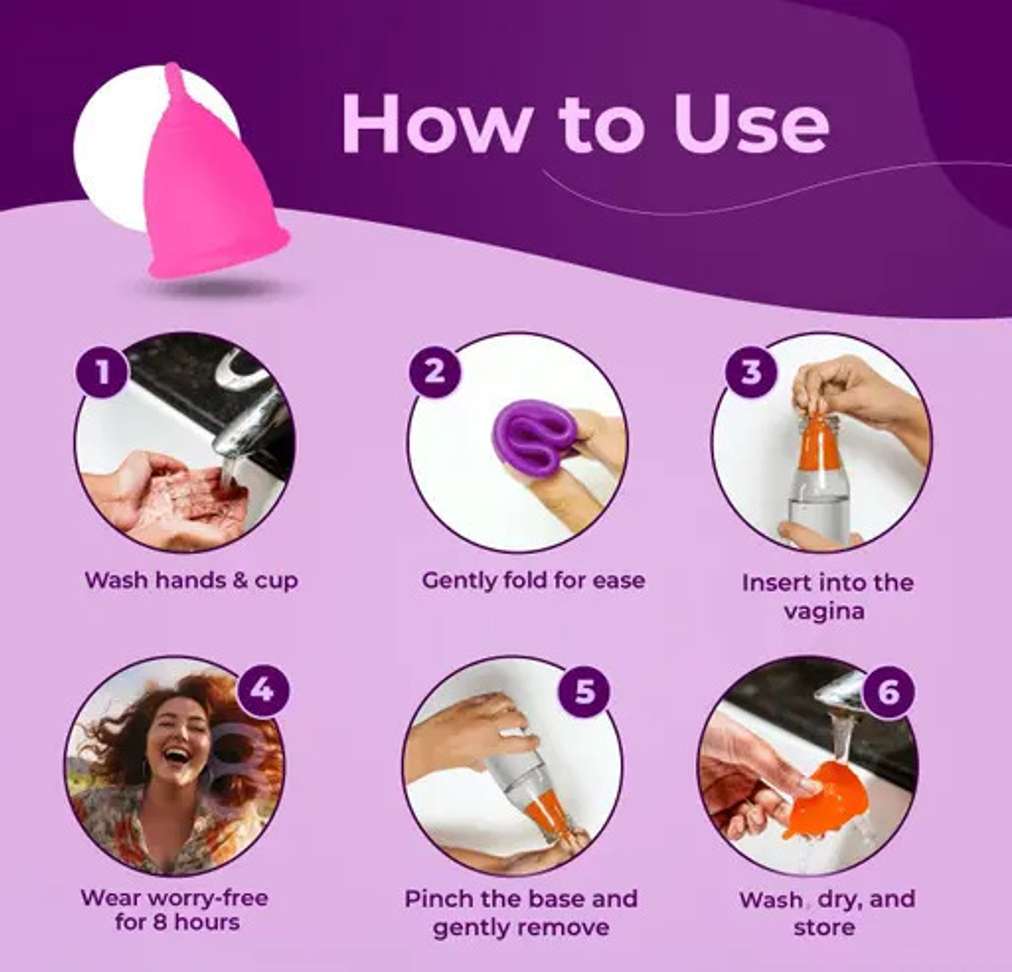 How to Use

1
Wash hands & cup

2
Gently fold for ease

3
Insert into the vagina

4
Wear worry-free for 8 hours

5
Pinch the base and gently remove

6
Wash, dry, and store