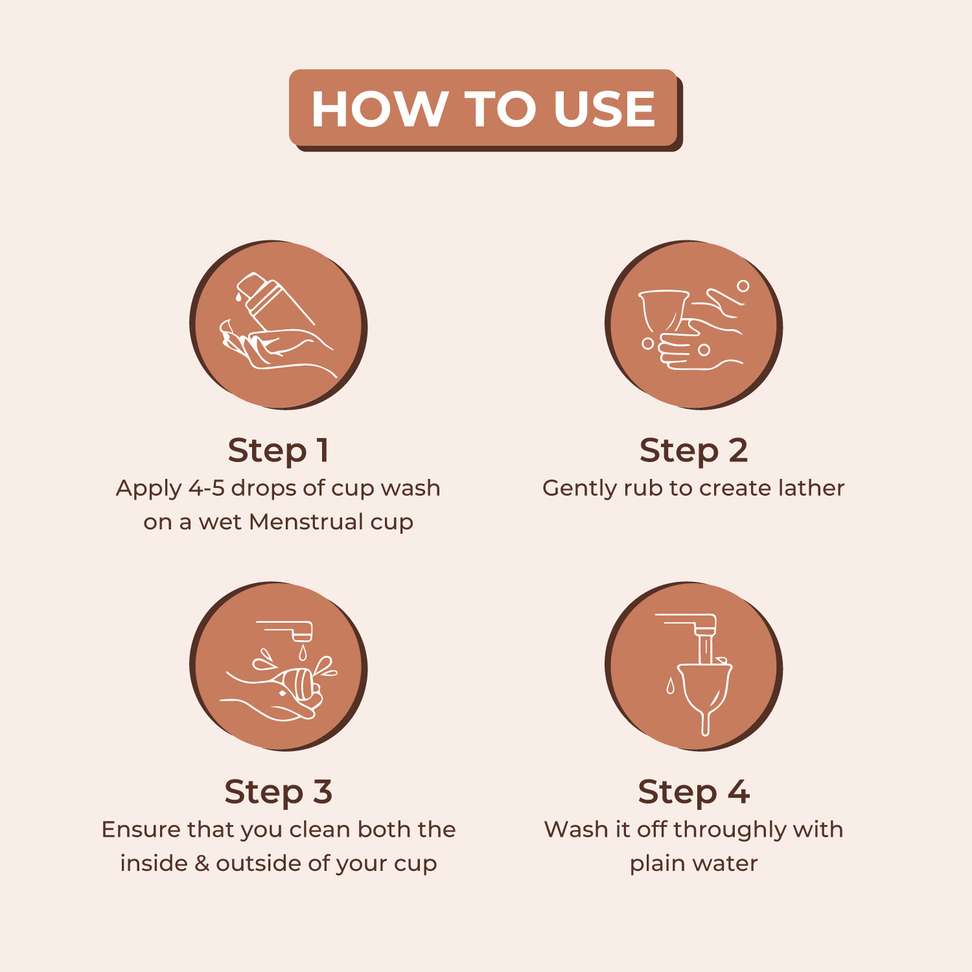 HOW TO USE

Step 1
Apply 4-5 drops of cup wash on a wet Menstrual cup

Step 2
Gently rub to create lather

Step 3
Ensure that you clean both the inside & outside of your cup

Step 4
Wash it off throughly with plain water